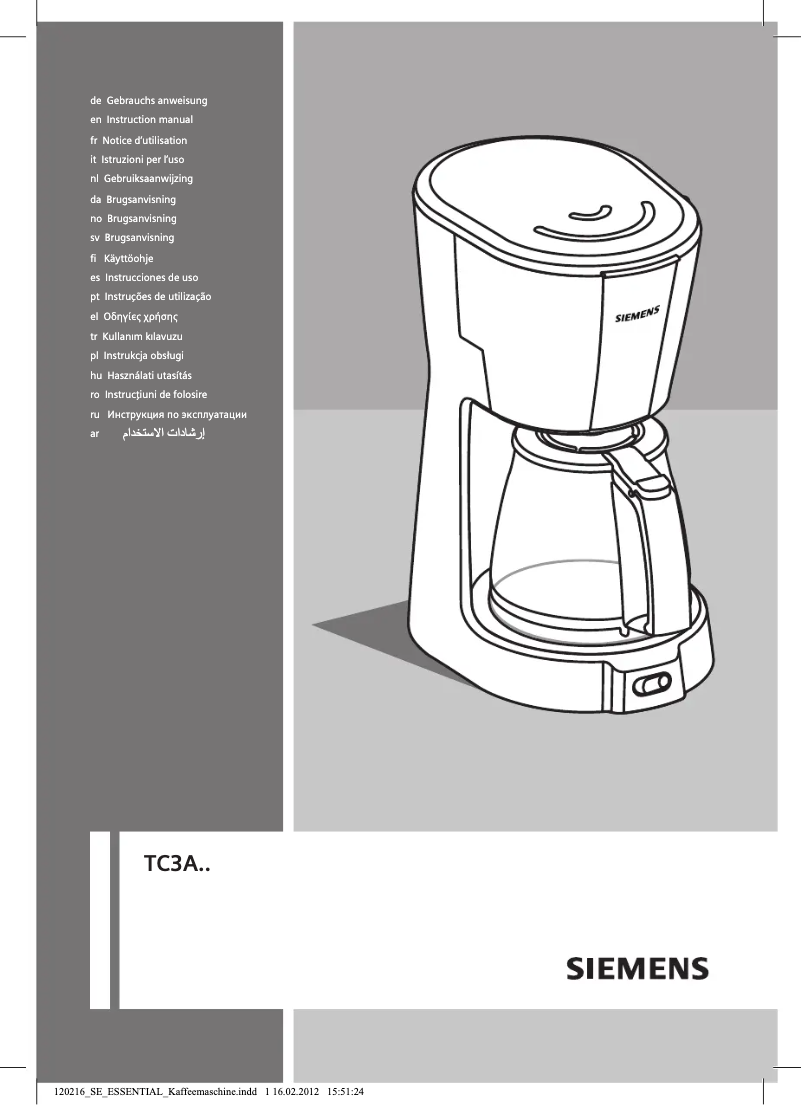 de Gebrauchs anweisung
en Instruction manual
fr Notice d'utilisation
it Istruzioni per l'uso
nl Gebruiksaanwijzing
da Brugsanvisning
no Brugsanvisning
sv Brugsanvisning
fi Käyttöohje
es Instrucciones de uso
pt Instruções de utilização
el Οδηγίες χρήσης
tr Kullanım kılavuzu
pl Instrukcja obsługi
hu Használati utasítás
ro Instrucţiuni de folosire
ru Инструкция по эксплуатации
ar إرشادات الاستخدام

SIEMENS

TC3A..

SIEMENS

120216_SE_ESSENTIAL_Kaffeemaschine.indd 1 16.02.2012 15:51:24