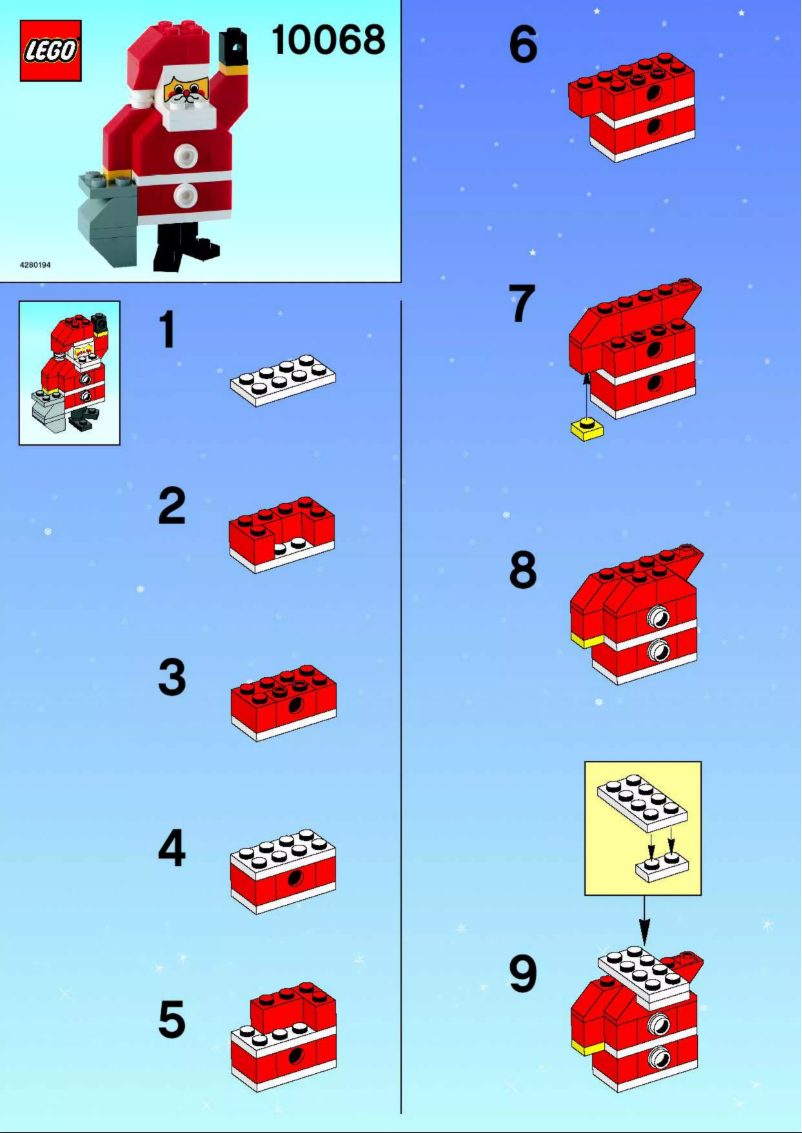 LEGO

10068

4280194

1

2

3

4

5

6

7

8

9