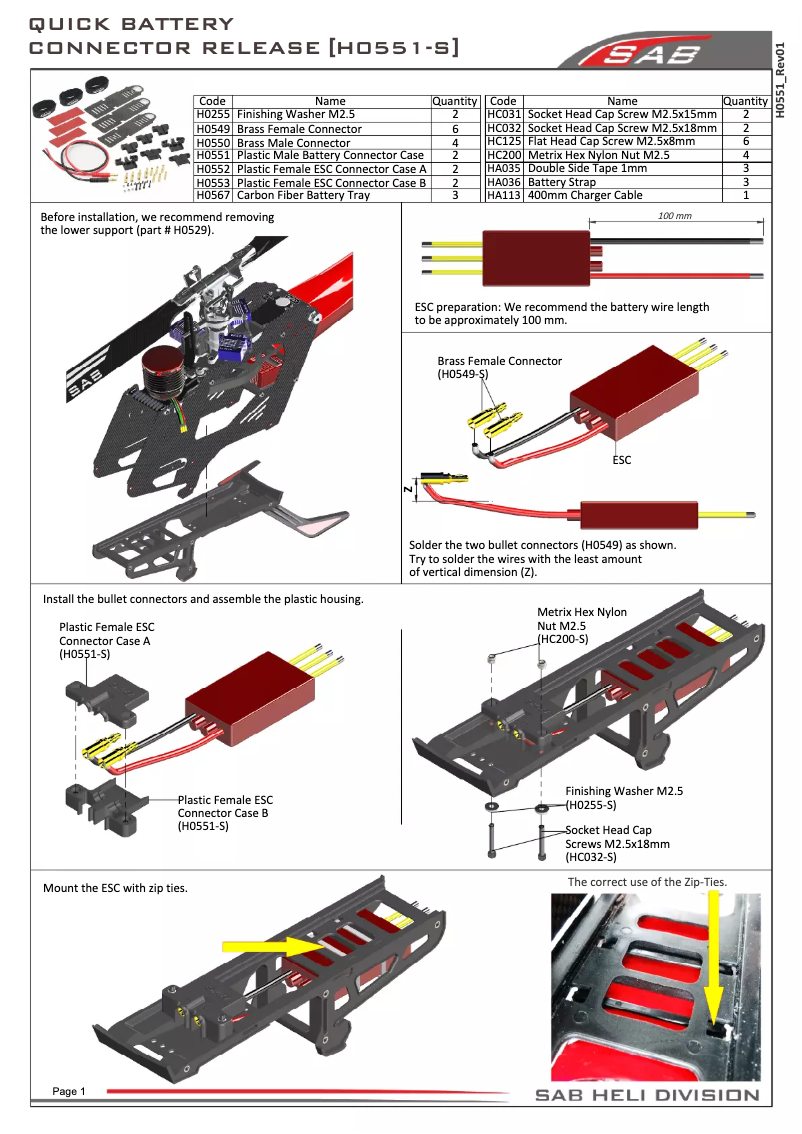 QUICK BATTERY CONNECTOR RELEASE [H0551-S]

SAB

H0551_Rev01

| Code | Name | Quantity |
|---|---|---|
| H0255 | Finishing Washer M2.5 | 2 |
| H0549 | Brass Female Connector | 6 |
| H0550 | Brass Male Connector | 4 |
| H0551 | Plastic Male Battery Connector Case | 2 |
| H0552 | Plastic Female ESC Connector Case A | 2 |
| H0553 | Plastic Female ESC Connector Case B | 2 |
| H0567 | Carbon Fiber Battery Tray | 3 |

| Code | Name | Quantity |
|---|---|---|
| HC031 | Socket Head Cap Screw M2.5x15mm | 2 |
| HC032 | Socket Head Cap Screw M2.5x18mm | 2 |
| HC125 | Flat Head Cap Screw M2.5x8mm | 6 |
| HC200 | Metrix Hex Nylon Nut M2.5 | 4 |
| HA035 | Double Side Tape 1mm | 3 |
| HA036 | Battery Strap | 3 |
| HA113 | 400mm Charger Cable | 1 |

Before installation, we recommend removing the lower support (part # H0529).

SAB

100 mm

ESC preparation: We recommend the battery wire length to be approximately 100 mm.

Brass Female Connector (H0549-S)

ESC

Z

Solder the two bullet connectors (H0549) as shown. Try to solder the wires with the least amount of vertical dimension (Z).

Install the bullet connectors and assemble the plastic housing.

Plastic Female ESC Connector Case A (H0551-S)

Plastic Female ESC Connector Case B (H0551-S)

Metrix Hex Nylon Nut M2.5 (HC200-S)

Finishing Washer M2.5 (H0255-S)

Socket Head Cap Screws M2.5x18mm (HC032-S)

Mount the ESC with zip ties.

The correct use of the Zip-Ties.

Page 1

SAB HELI DIVISION