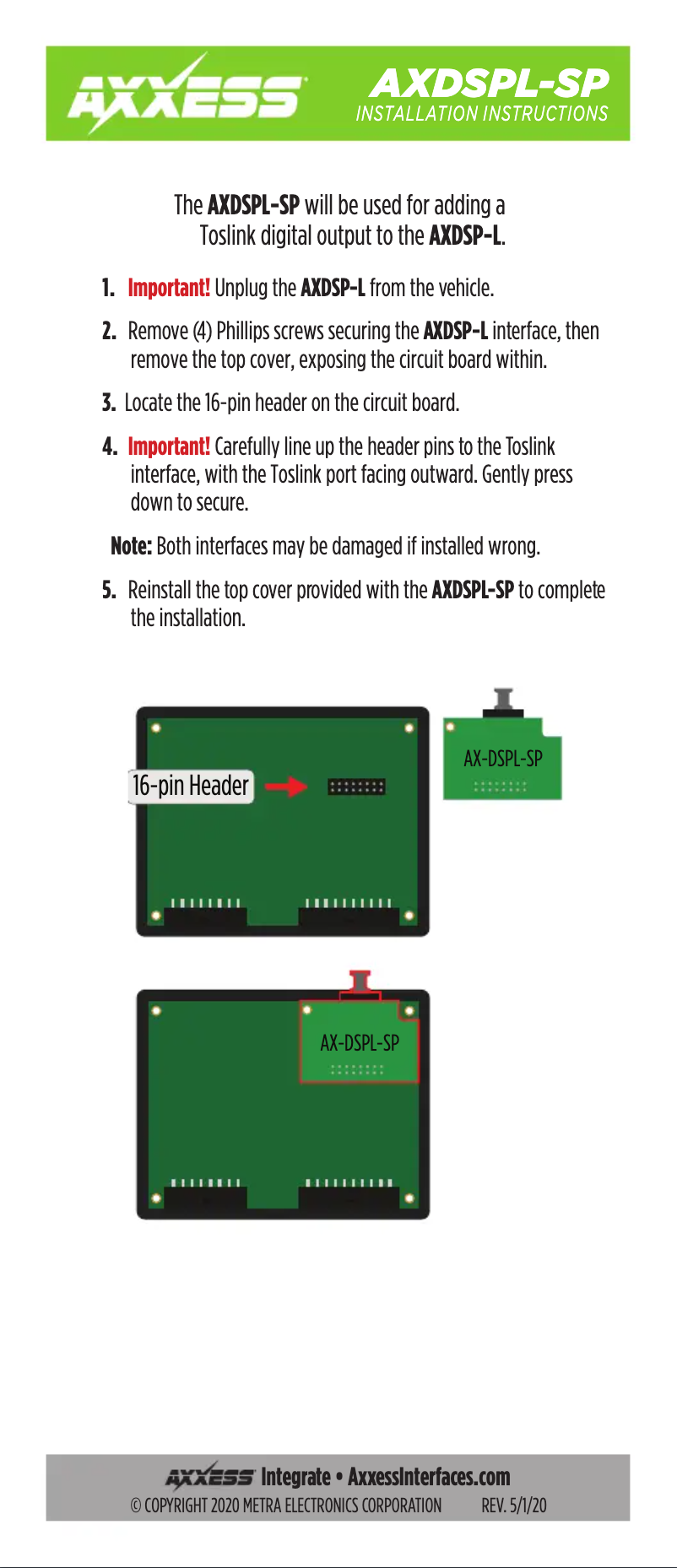 AXXESS

AXDSPL-SP
INSTALLATION INSTRUCTIONS

The AXDSPL-SP will be used for adding a Toslink digital output to the AXDSP-L.

1. Important! Unplug the AXDSP-L from the vehicle.

2. Remove (4) Phillips screws securing the AXDSP-L interface, then remove the top cover, exposing the circuit board within.

3. Locate the 16-pin header on the circuit board.

4. Important! Carefully line up the header pins to the Toslink interface, with the Toslink port facing outward. Gently press down to secure.

Note: Both interfaces may be damaged if installed wrong.

5. Reinstall the top cover provided with the AXDSPL-SP to complete the installation.

16-pin Header

AX-DSPL-SP

AX-DSPL-SP

AXXESS Integrate • AxxessInterfaces.com
© COPYRIGHT 2020 METRA ELECTRONICS CORPORATION REV. 5/1/20