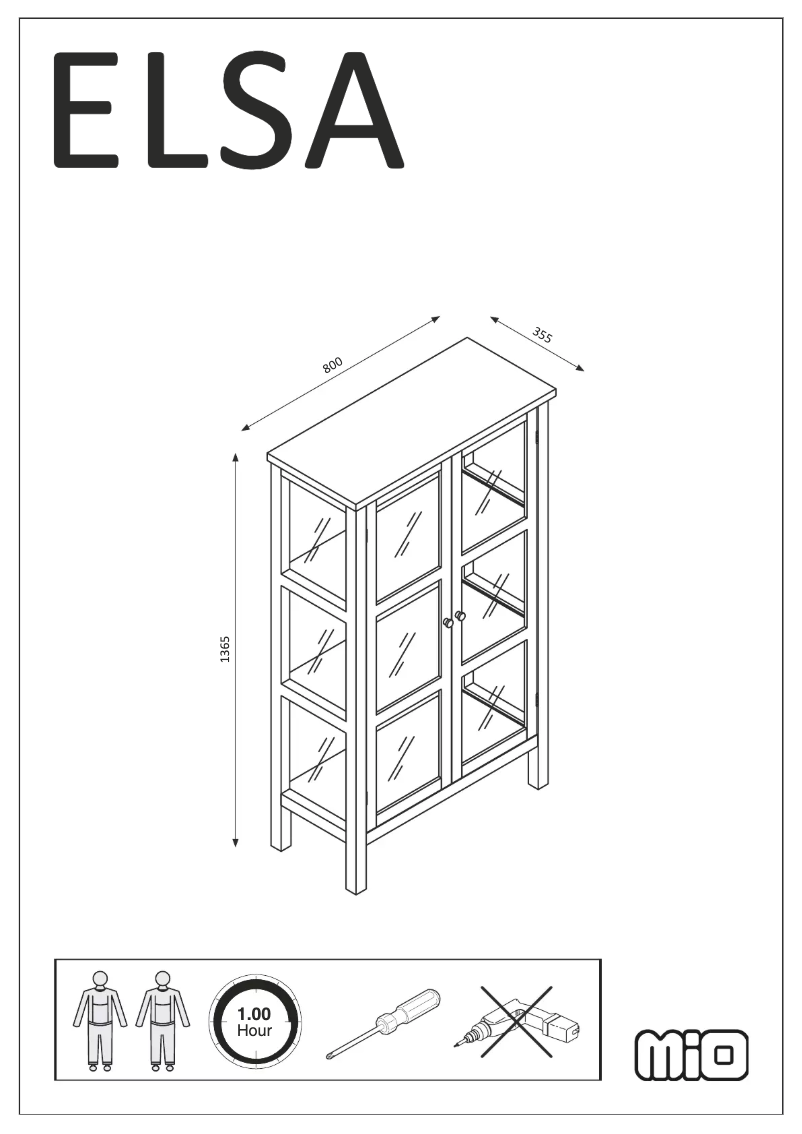 ELSA

800

355

1365

1.00
Hour

mio