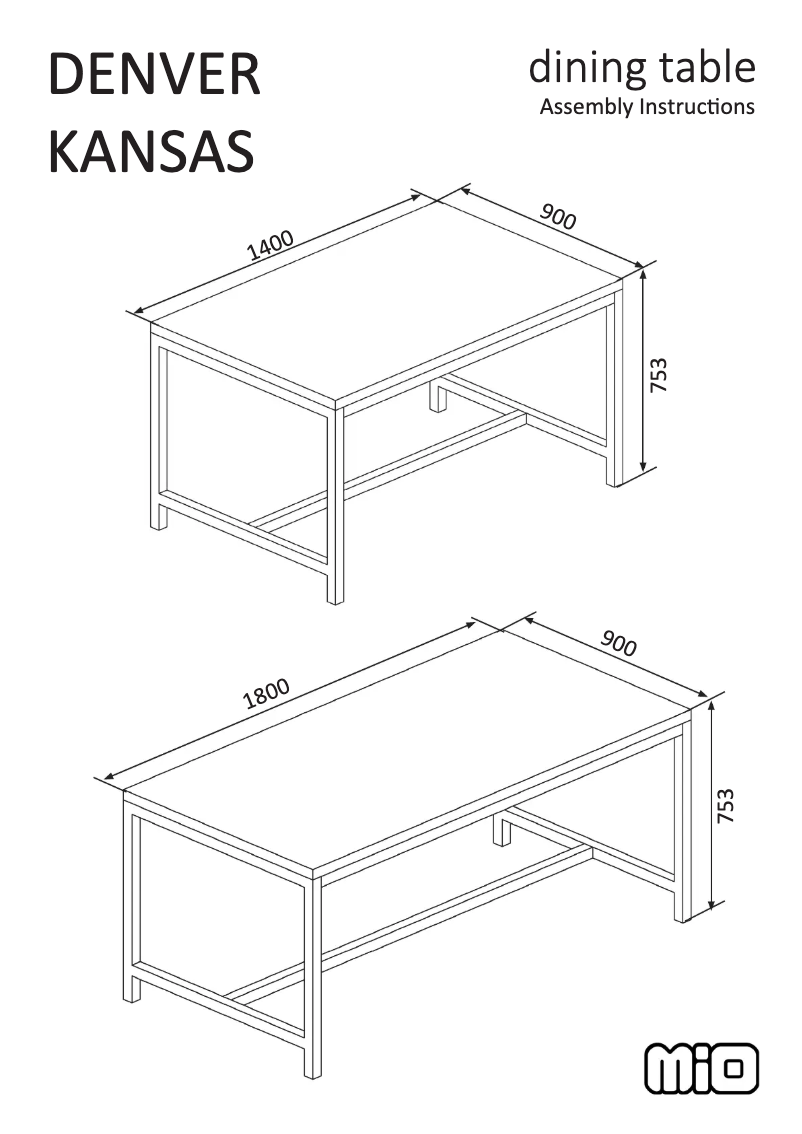 DENVER
KANSAS

dining table
Assembly Instructions

1400
900
753

1800
900
753

MiO