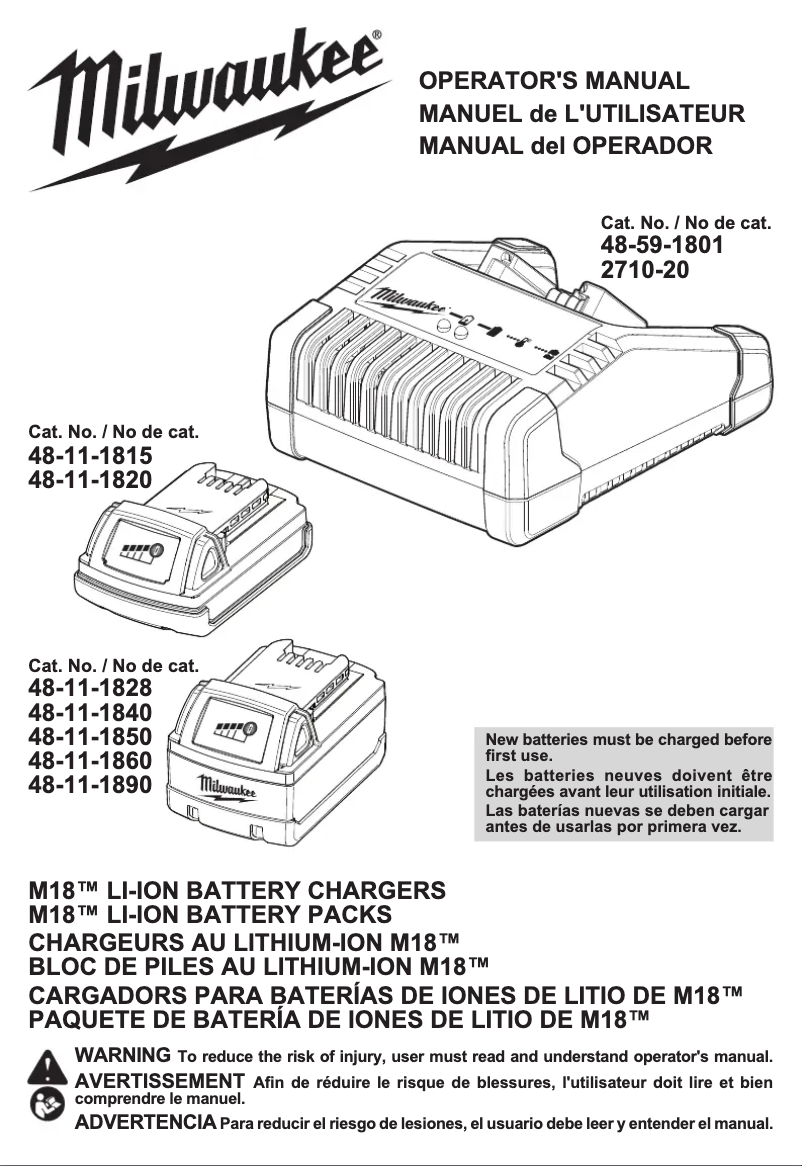 Milwaukee®

OPERATOR'S MANUAL
MANUEL de L'UTILISATEUR
MANUAL del OPERADOR

Cat. No. / No de cat.
48-59-1801
2710-20

Milwaukee

Cat. No. / No de cat.
48-11-1815
48-11-1820

Cat. No. / No de cat.
48-11-1828
48-11-1840
48-11-1850
48-11-1860
48-11-1890

Milwaukee

New batteries must be charged before first use.
Les batteries neuves doivent être chargées avant leur utilisation initiale.
Las baterías nuevas se deben cargar antes de usarlas por primera vez.

M18™ LI-ION BATTERY CHARGERS
M18™ LI-ION BATTERY PACKS
CHARGEURS AU LITHIUM-ION M18™
BLOC DE PILES AU LITHIUM-ION M18™
CARGADORS PARA BATERÍAS DE IONES DE LITIO DE M18™
PAQUETE DE BATERÍA DE IONES DE LITIO DE M18™

WARNING To reduce the risk of injury, user must read and understand operator's manual.
AVERTISSEMENT Afin de réduire le risque de blessures, l'utilisateur doit lire et bien comprendre le manuel.
ADVERTENCIA Para reducir el riesgo de lesiones, el usuario debe leer y entender el manual.