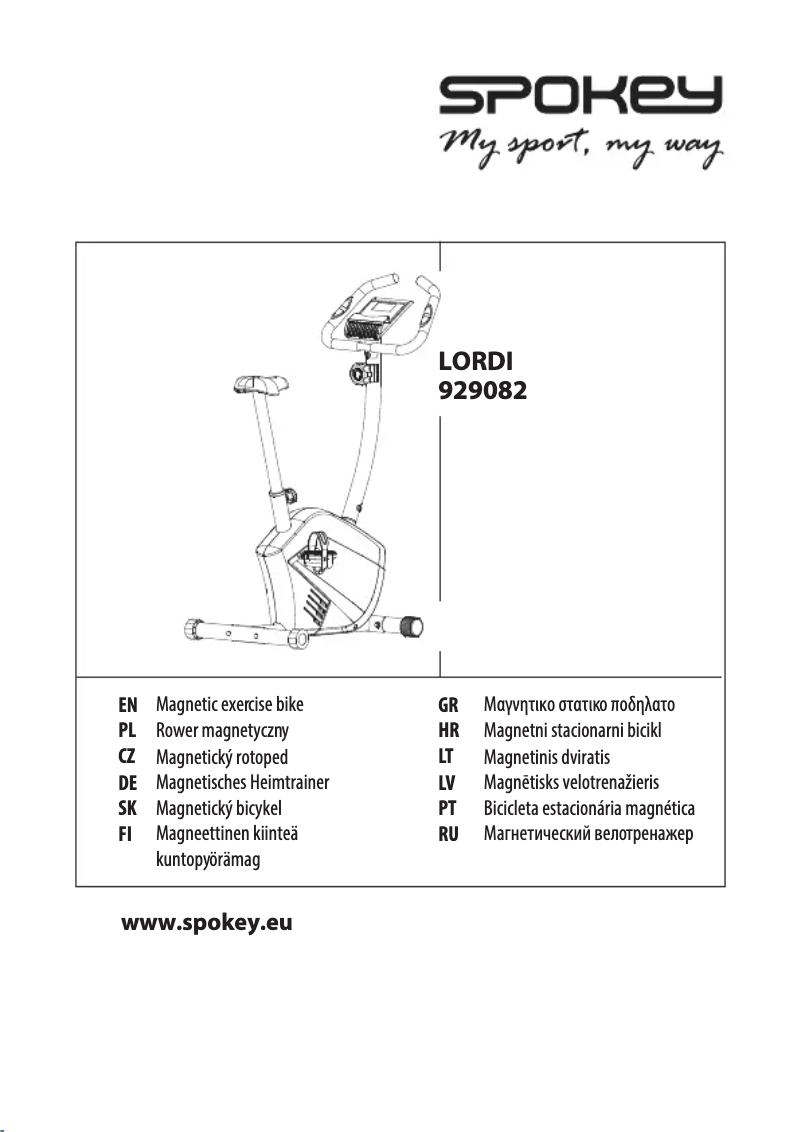 SPOKEY
My sport, my way

LORDI
929082

EN Magnetic exercise bike
PL Rower magnetyczny
CZ Magnetický rotoped
DE Magnetisches Heimtrainer
SK Magnetický bicykel
FI Magneettinen kiinteä kuntopyörämag

GR Μαγνητικο στατικο ποδηλατο
HR Magnetni stacionarni bicikl
LT Magnetinis dviratis
LV Magnētisks velotrenažieris
PT Bicicleta estacionária magnética
RU Магнетический велотренажер

www.spokey.eu