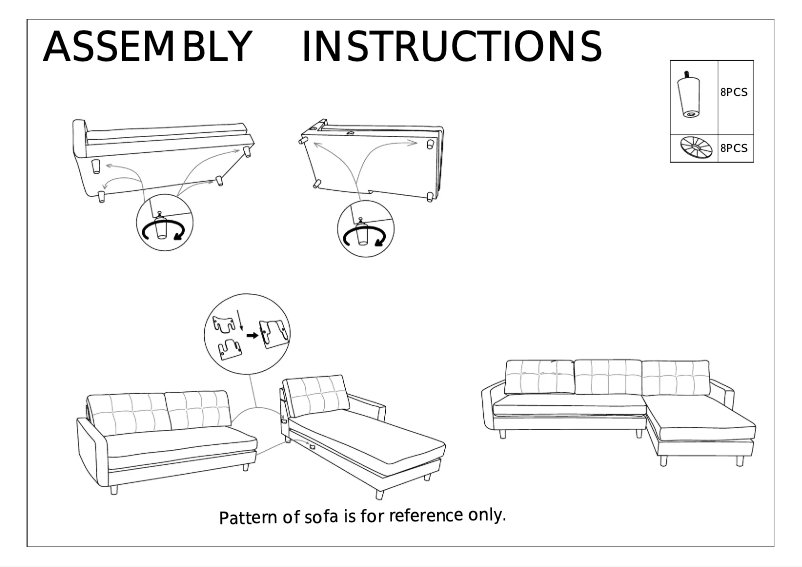 ASSEMBLY INSTRUCTIONS

8PCS

8PCS

Pattern of sofa is for reference only.