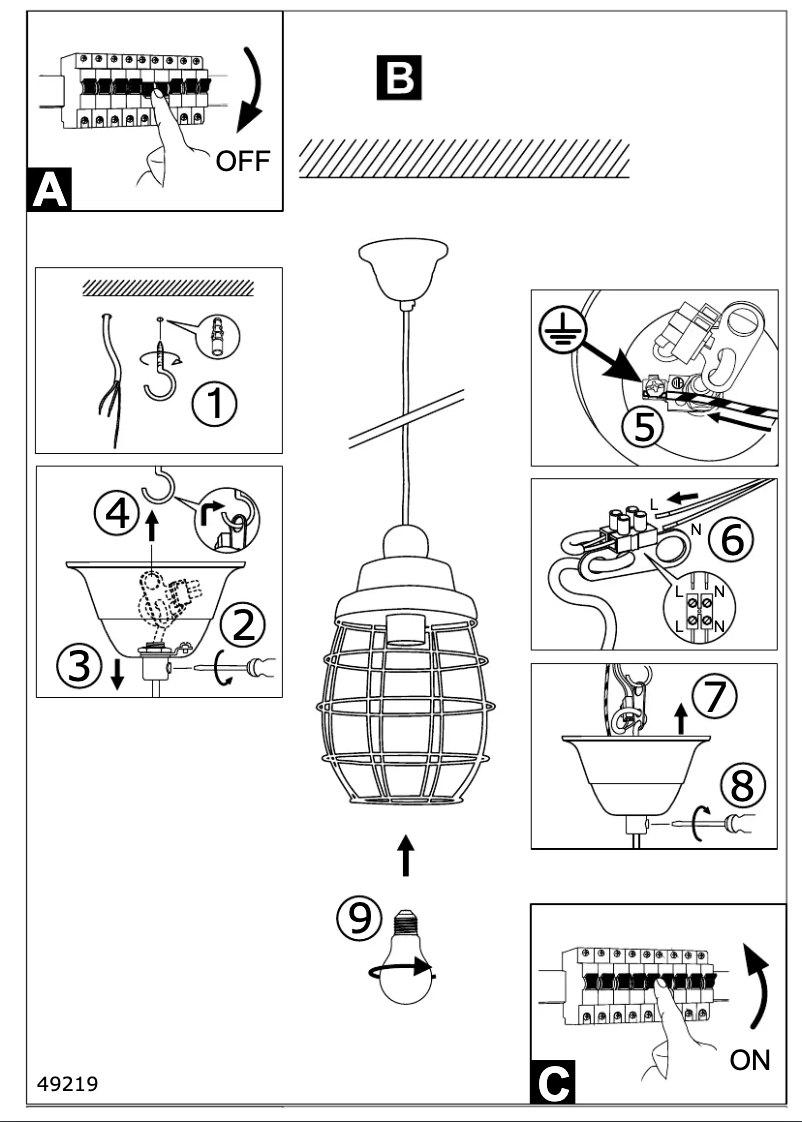 OFF
A
B
1
4
2
3
5
L
N
6
L N
L N
7
8
9
ON
C
49219