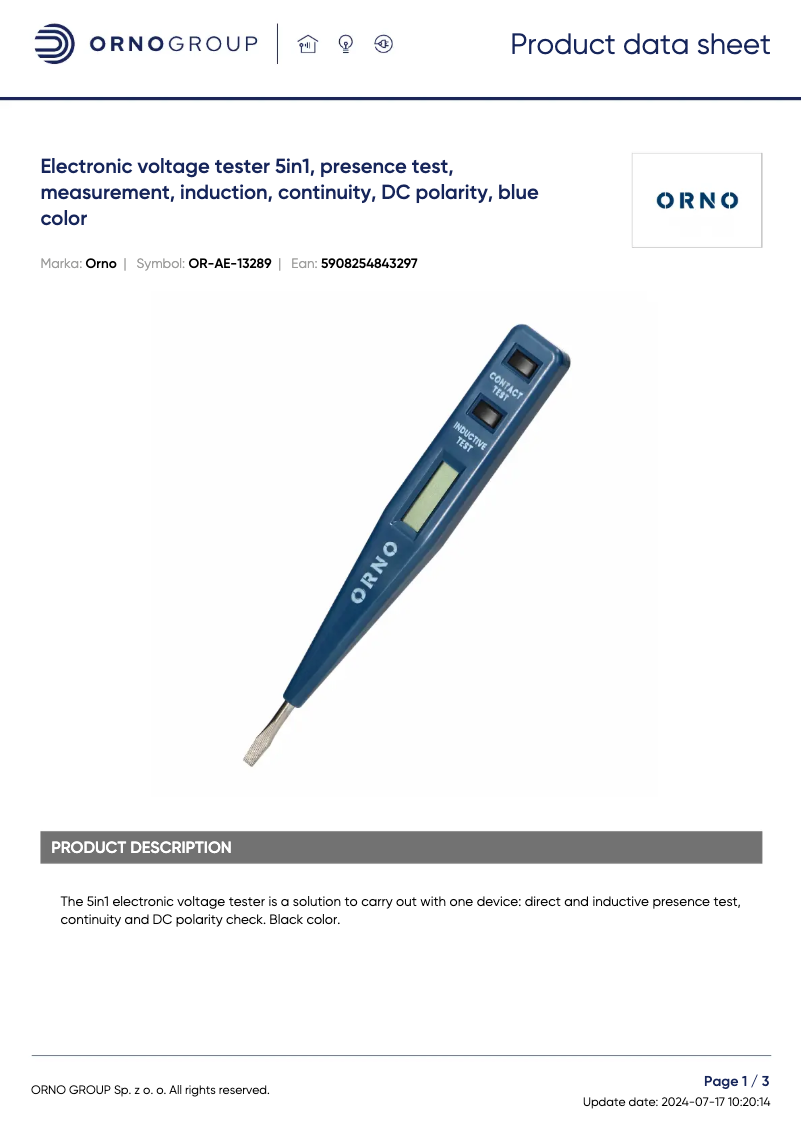 ORNOGROUP

Product data sheet

Electronic voltage tester 5in1, presence test, measurement, induction, continuity, DC polarity, blue color

ORNO

Marka: Orno | Symbol: OR-AE-13289 | Ean: 5908254843297

CONTACT TEST

INDUCTIVE TEST

ORNO

PRODUCT DESCRIPTION

The 5in1 electronic voltage tester is a solution to carry out with one device: direct and inductive presence test, continuity and DC polarity check. Black color.

ORNO GROUP Sp. z o. o. All rights reserved.

Page 1 / 3

Update date: 2024-07-17 10:20:14