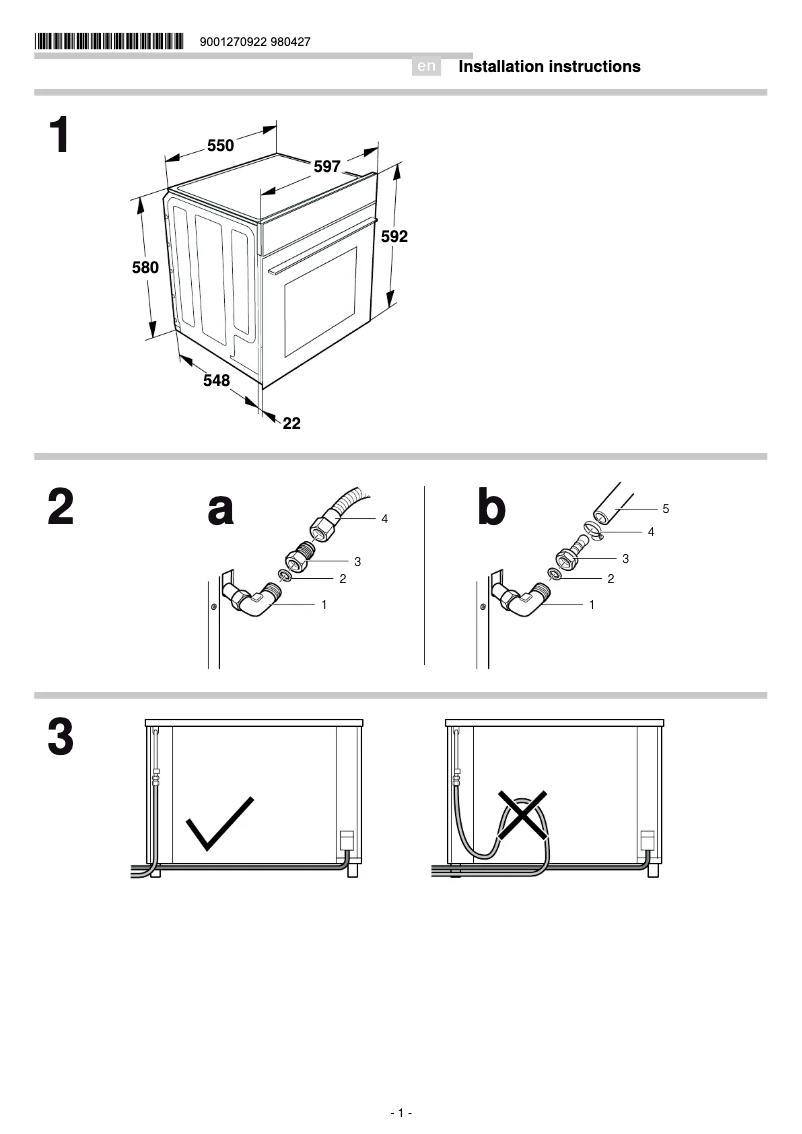 9001270922 980427

en Installation instructions

1

550

597

592

580

548

22

2

a

4

3

2

1

b

5

4

3

2

1

3

- 1 -