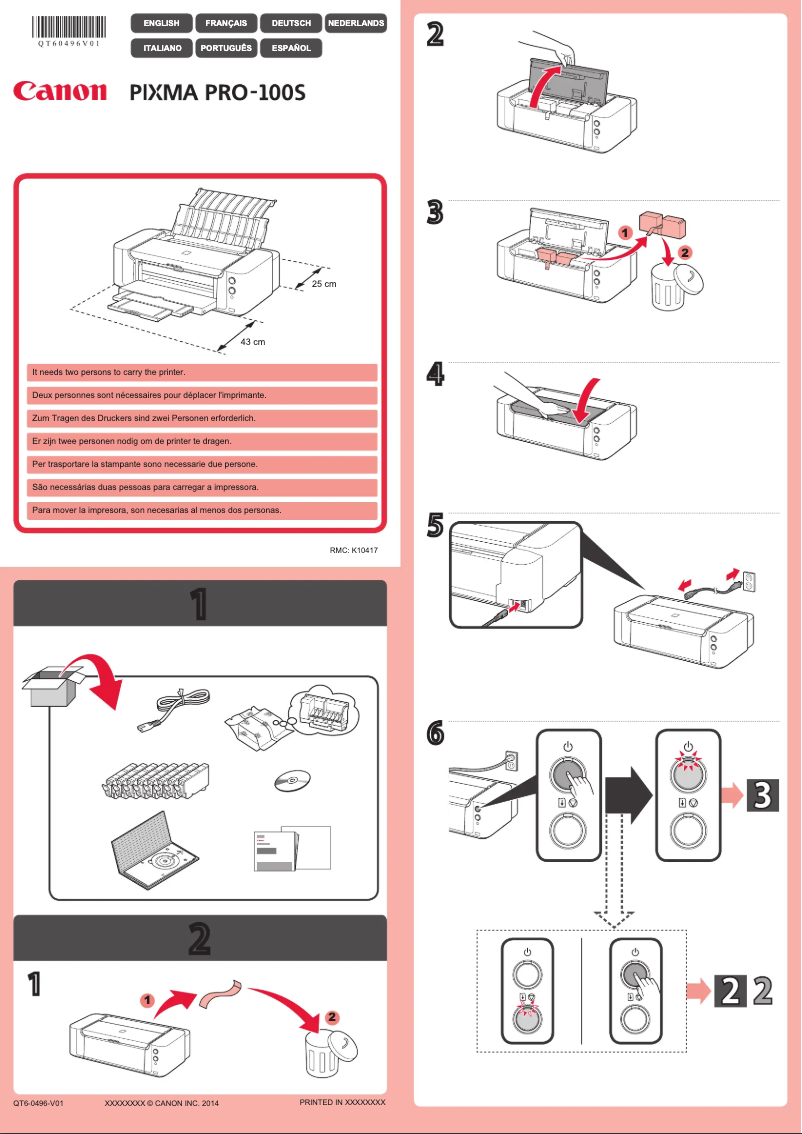 QT60496V01

ENGLISH
FRANÇAIS
DEUTSCH
NEDERLANDS
ITALIANO
PORTUGUÊS
ESPAÑOL

Canon PIXMA PRO-100S

25 cm
43 cm

It needs two persons to carry the printer.
Deux personnes sont nécessaires pour déplacer l'imprimante.
Zum Tragen des Druckers sind zwei Personen erforderlich.
Er zijn twee personen nodig om de printer te dragen.
Per trasportare la stampante sono necessarie due persone.
São necessárias duas pessoas para carregar a impressora.
Para mover la impresora, son necesarias al menos dos personas.

RMC: K10417

1

2

1
1
2

QT6-0496-V01 XXXXXXXX © CANON INC. 2014 PRINTED IN XXXXXXXX

2

3
1
2

4

5

6

3

2 2