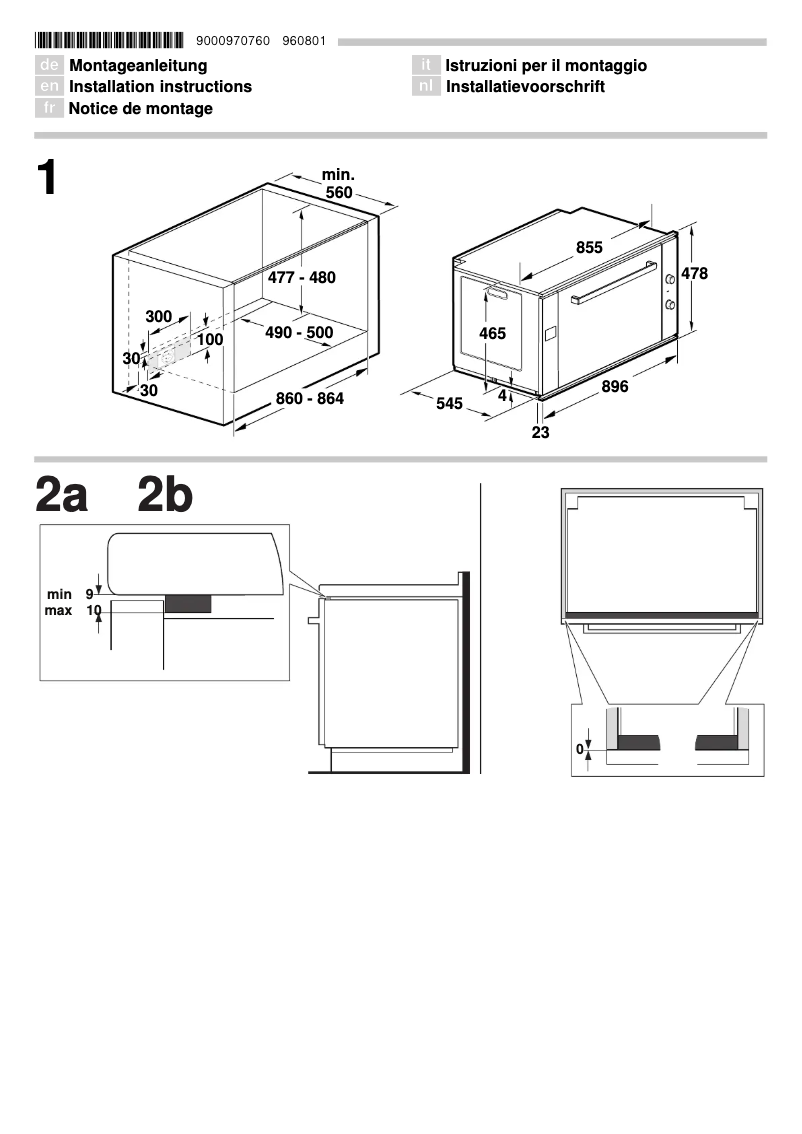 9000970760 960801

de Montageanleitung
en Installation instructions
fr Notice de montage

it Istruzioni per il montaggio
nl Installatievoorschrift

1

min. 560
477 - 480
300
100
490 - 500
30
30
860 - 864

855
478
465
4
545
896
23

2a 2b

min 9
max 10

0