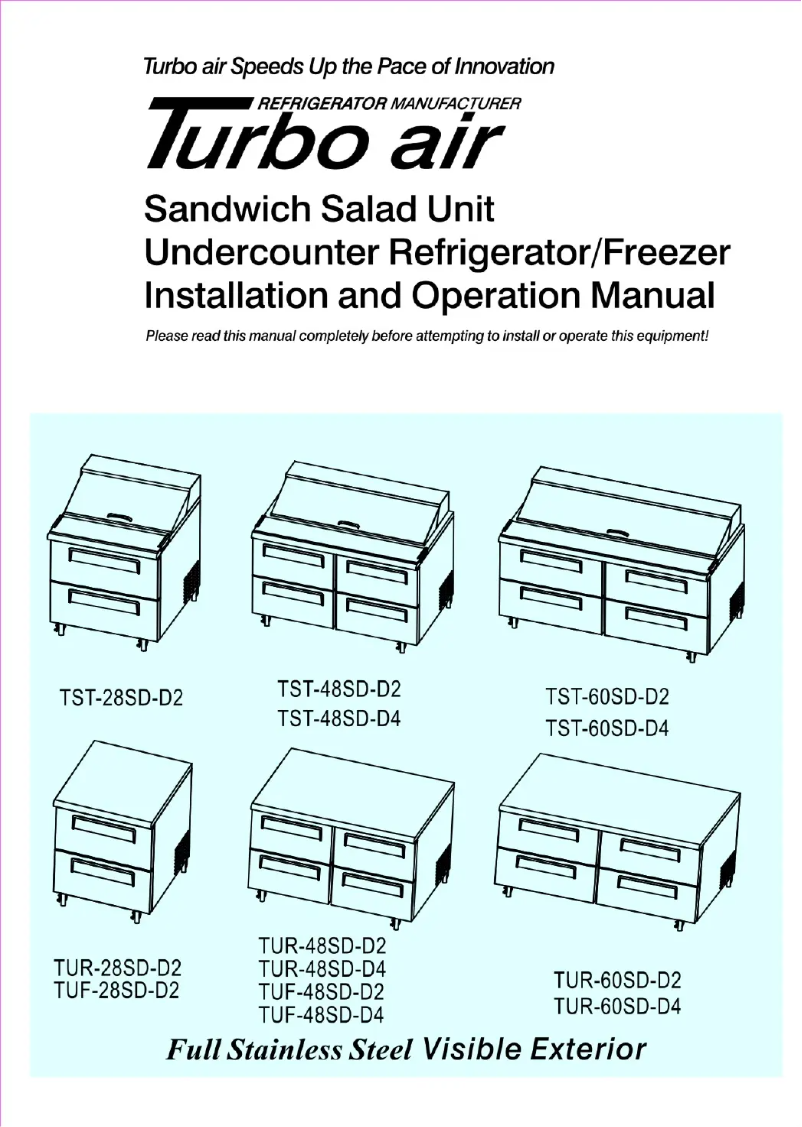 Turbo air Speeds Up the Pace of Innovation

REFRIGERATOR MANUFACTURER
Turbo air

Sandwich Salad Unit
Undercounter Refrigerator/Freezer
Installation and Operation Manual

Please read this manual completely before attempting to install or operate this equipment!

TST-28SD-D2

TST-48SD-D2
TST-48SD-D4

TST-60SD-D2
TST-60SD-D4

TUR-28SD-D2
TUF-28SD-D2

TUR-48SD-D2
TUR-48SD-D4
TUF-48SD-D2
TUF-48SD-D4

TUR-60SD-D2
TUR-60SD-D4

Full Stainless Steel Visible Exterior