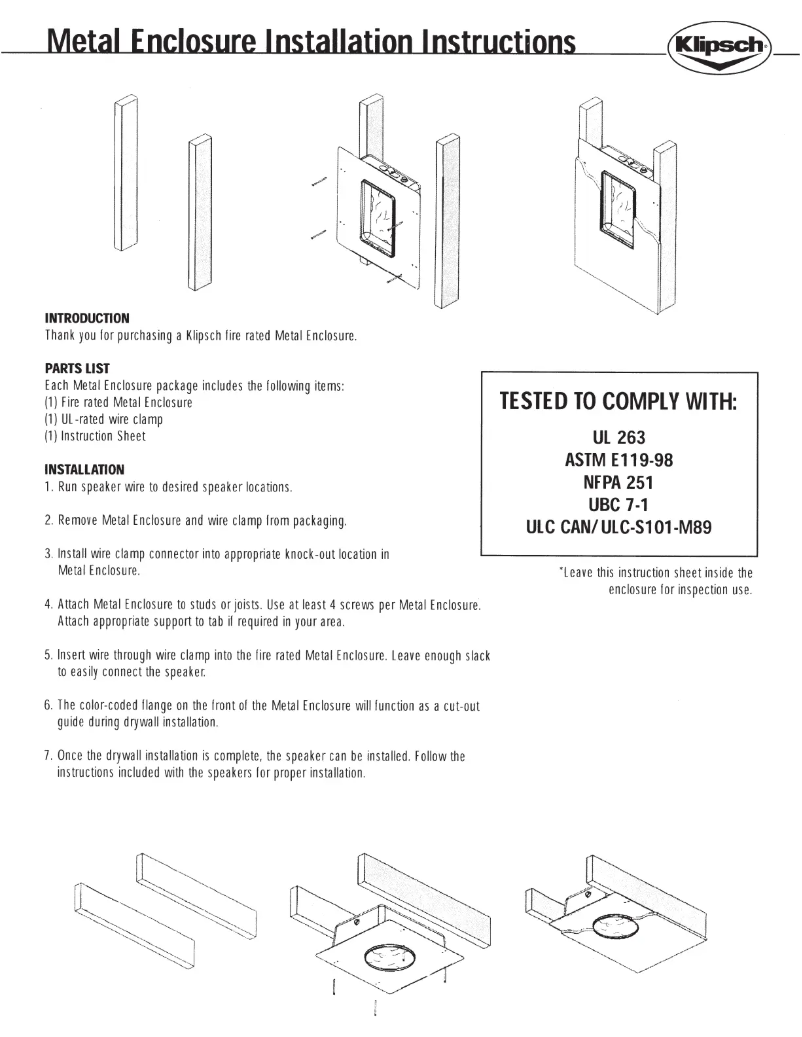 Metal Enclosure Installation Instructions

Klipsch

INTRODUCTION
Thank you for purchasing a Klipsch fire rated Metal Enclosure.

PARTS LIST
Each Metal Enclosure package includes the following items:
(1) Fire rated Metal Enclosure
(1) UL-rated wire clamp
(1) Instruction Sheet

INSTALLATION
1. Run speaker wire to desired speaker locations.

2. Remove Metal Enclosure and wire clamp from packaging.

3. Install wire clamp connector into appropriate knock-out location in Metal Enclosure.

4. Attach Metal Enclosure to studs or joists. Use at least 4 screws per Metal Enclosure. Attach appropriate support to tab if required in your area.

5. Insert wire through wire clamp into the fire rated Metal Enclosure. Leave enough slack to easily connect the speaker.

6. The color-coded flange on the front of the Metal Enclosure will function as a cut-out guide during drywall installation.

7. Once the drywall installation is complete, the speaker can be installed. Follow the instructions included with the speakers for proper installation.

TESTED TO COMPLY WITH:
UL 263
ASTM E119-98
NFPA 251
UBC 7-1
ULC CAN/ULC-S101-M89

*Leave this instruction sheet inside the enclosure for inspection use.