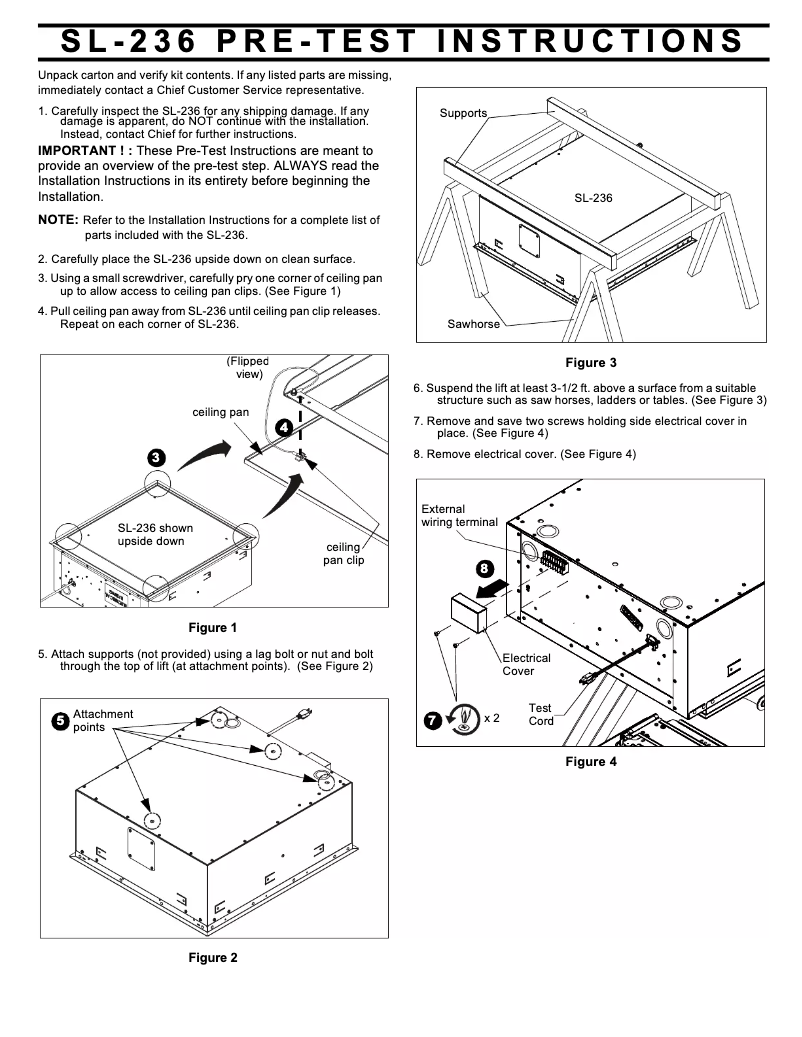 SL-236 PRE-TEST INSTRUCTIONS

Unpack carton and verify kit contents. If any listed parts are missing, immediately contact a Chief Customer Service representative.

1. Carefully inspect the SL-236 for any shipping damage. If any damage is apparent, do NOT continue with the installation. Instead, contact Chief for further instructions.

IMPORTANT ! : These Pre-Test Instructions are meant to provide an overview of the pre-test step. ALWAYS read the Installation Instructions in its entirety before beginning the Installation.

NOTE: Refer to the Installation Instructions for a complete list of parts included with the SL-236.

2. Carefully place the SL-236 upside down on clean surface.

3. Using a small screwdriver, carefully pry one corner of ceiling pan up to allow access to ceiling pan clips. (See Figure 1)

4. Pull ceiling pan away from SL-236 until ceiling pan clip releases. Repeat on each corner of SL-236.

(Flipped view)

ceiling pan

4

3

SL-236 shown upside down

ceiling pan clip

Figure 1

5. Attach supports (not provided) using a lag bolt or nut and bolt through the top of lift (at attachment points). (See Figure 2)

5 Attachment points

Figure 2

Supports

SL-236

Sawhorse

Figure 3

6. Suspend the lift at least 3-1/2 ft. above a surface from a suitable structure such as saw horses, ladders or tables. (See Figure 3)

7. Remove and save two screws holding side electrical cover in place. (See Figure 4)

8. Remove electrical cover. (See Figure 4)

External wiring terminal

8

Electrical Cover

7 x 2

Test Cord

Figure 4