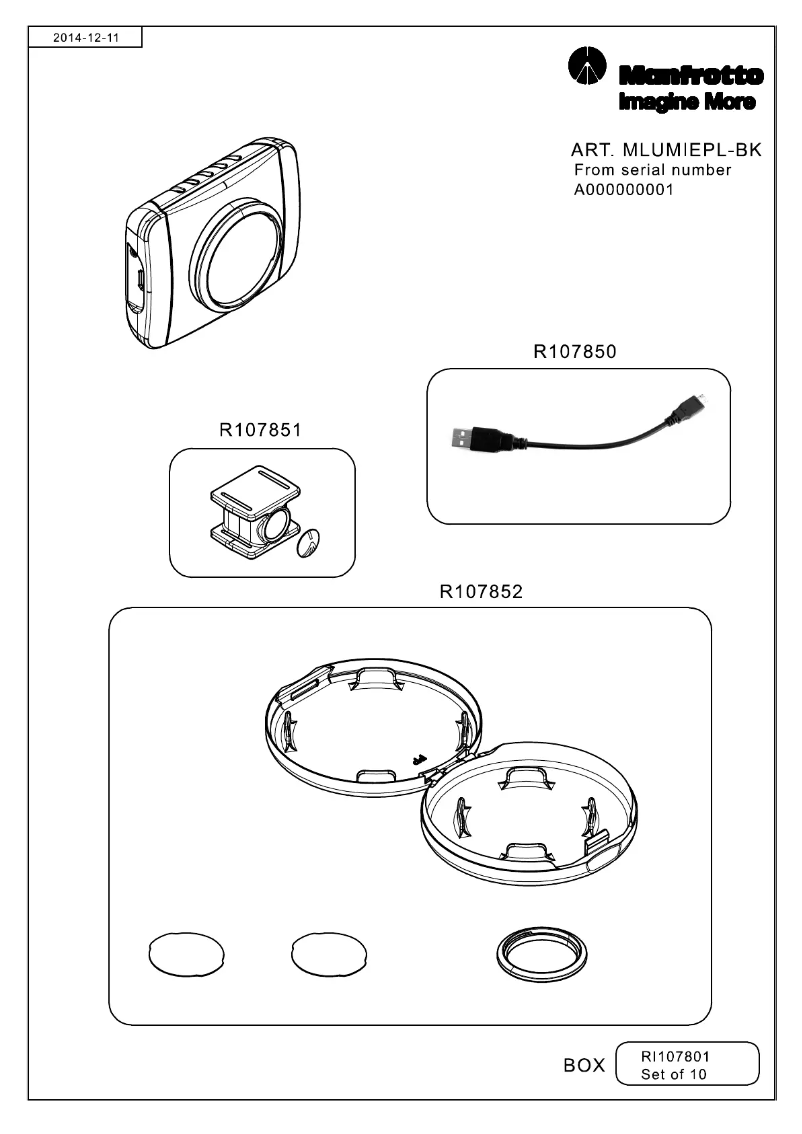 2014-12-11

Manfrotto
Imagine More

ART. MLUMIEPL-BK
From serial number
A000000001

R107850

R107851

R107852

BOX

RI107801
Set of 10