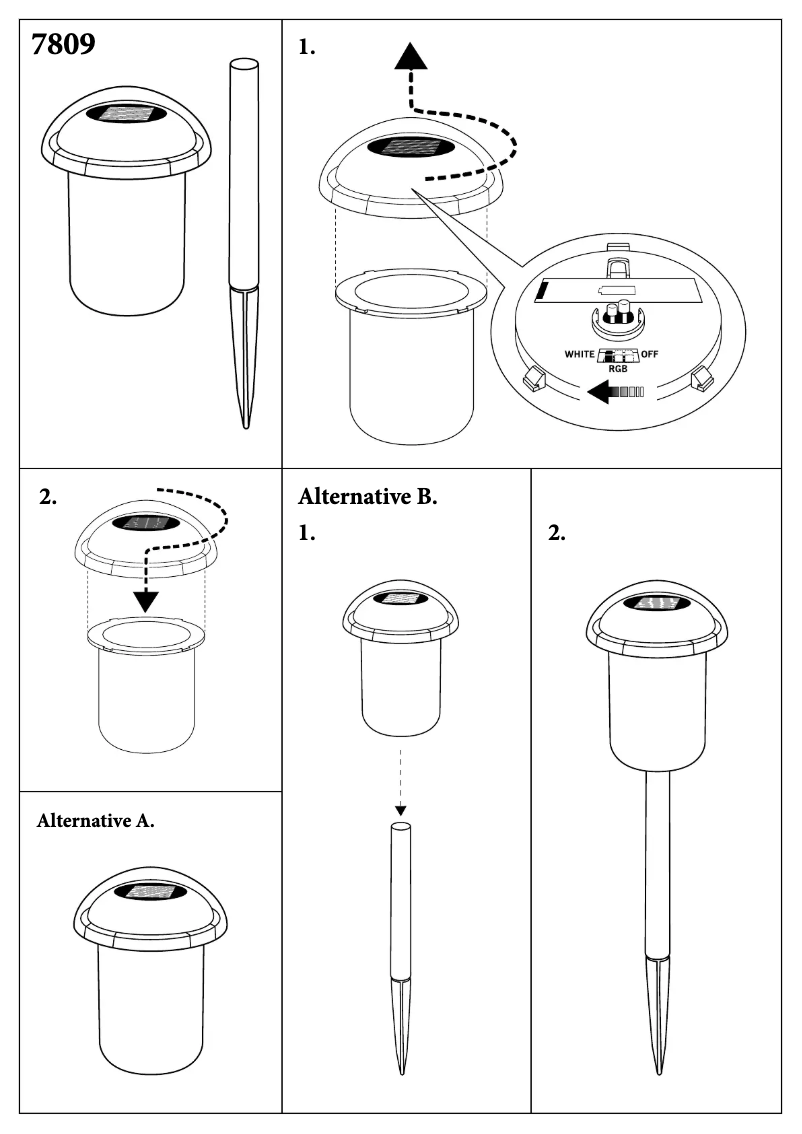 7809

1.

WHITE OFF
RGB

2.

Alternative A.

Alternative B.

1.

2.