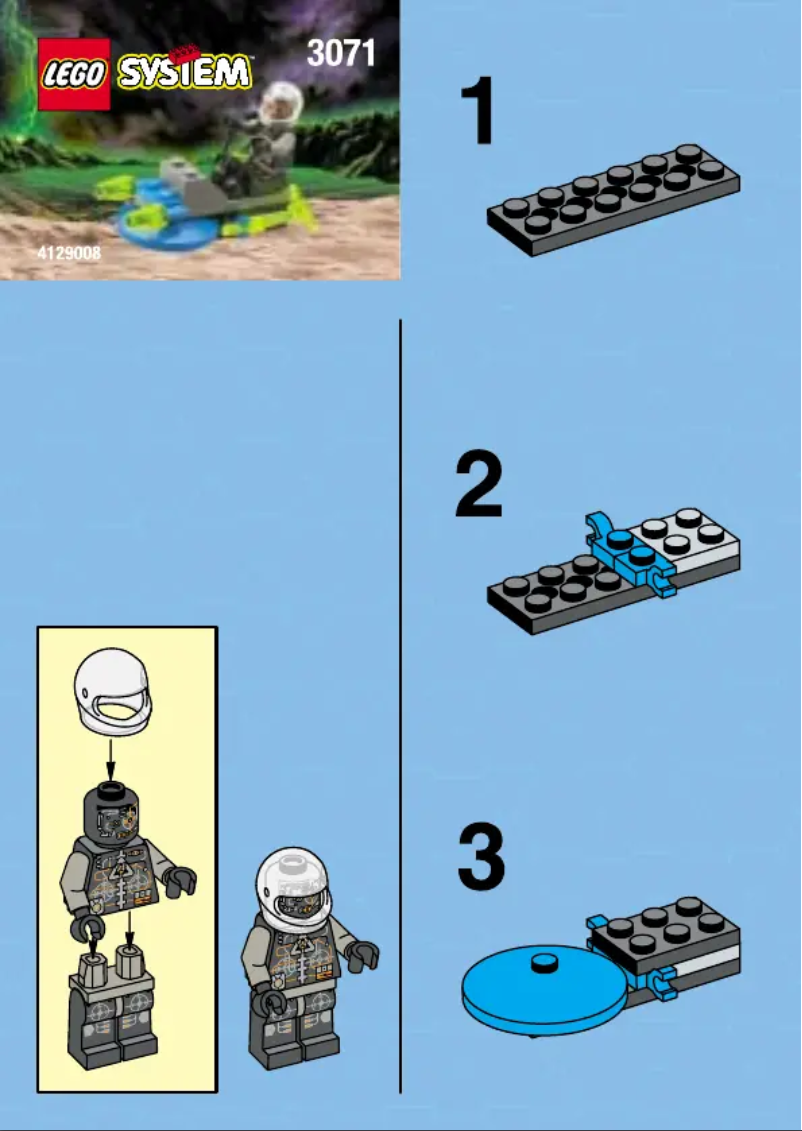 LEGO SYSTEM 3071

4129008

1

2

3