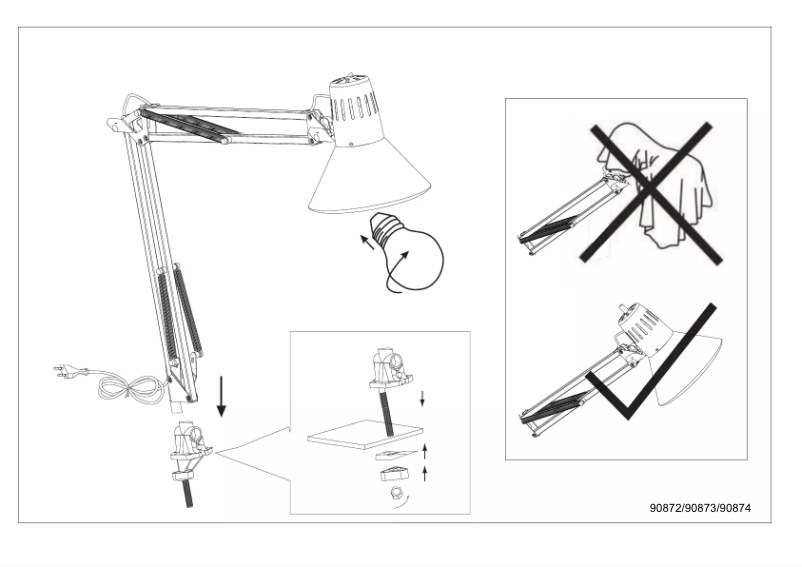 90872/90873/90874