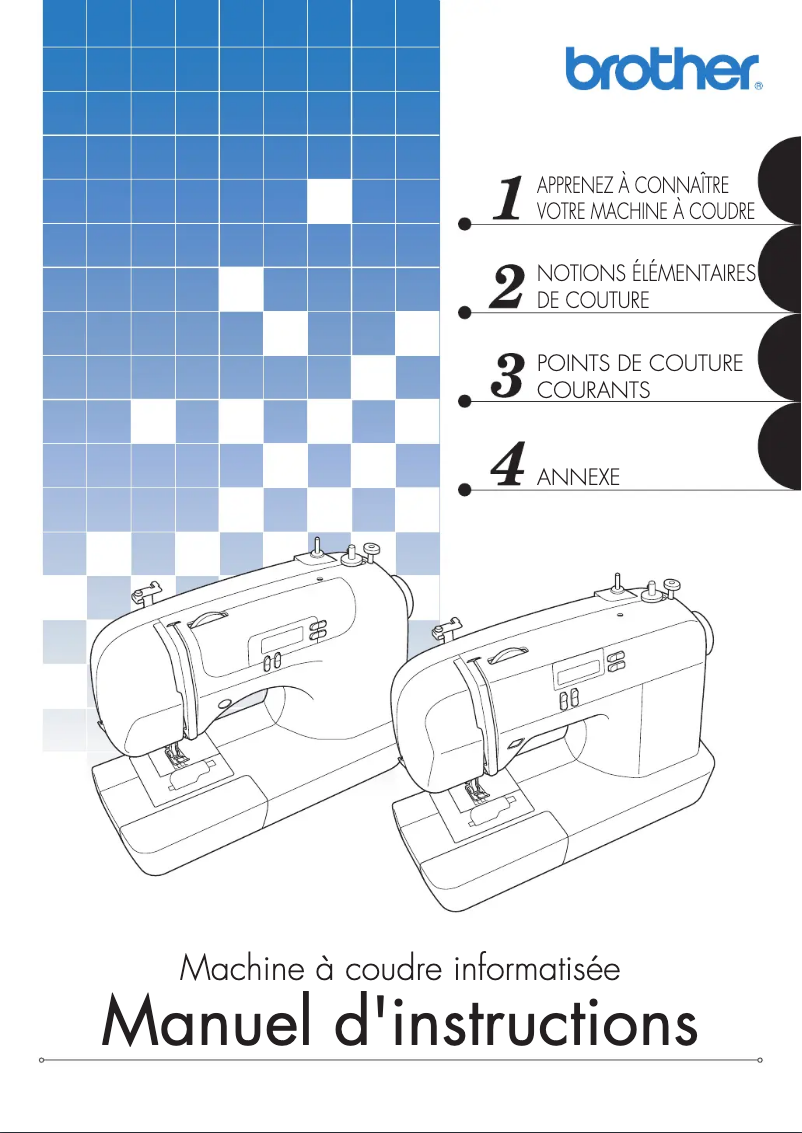 brother®

1 APPRENEZ À CONNAÎTRE VOTRE MACHINE À COUDRE

2 NOTIONS ÉLÉMENTAIRES DE COUTURE

3 POINTS DE COUTURE COURANTS

4 ANNEXE

Machine à coudre informatisée

Manuel d'instructions