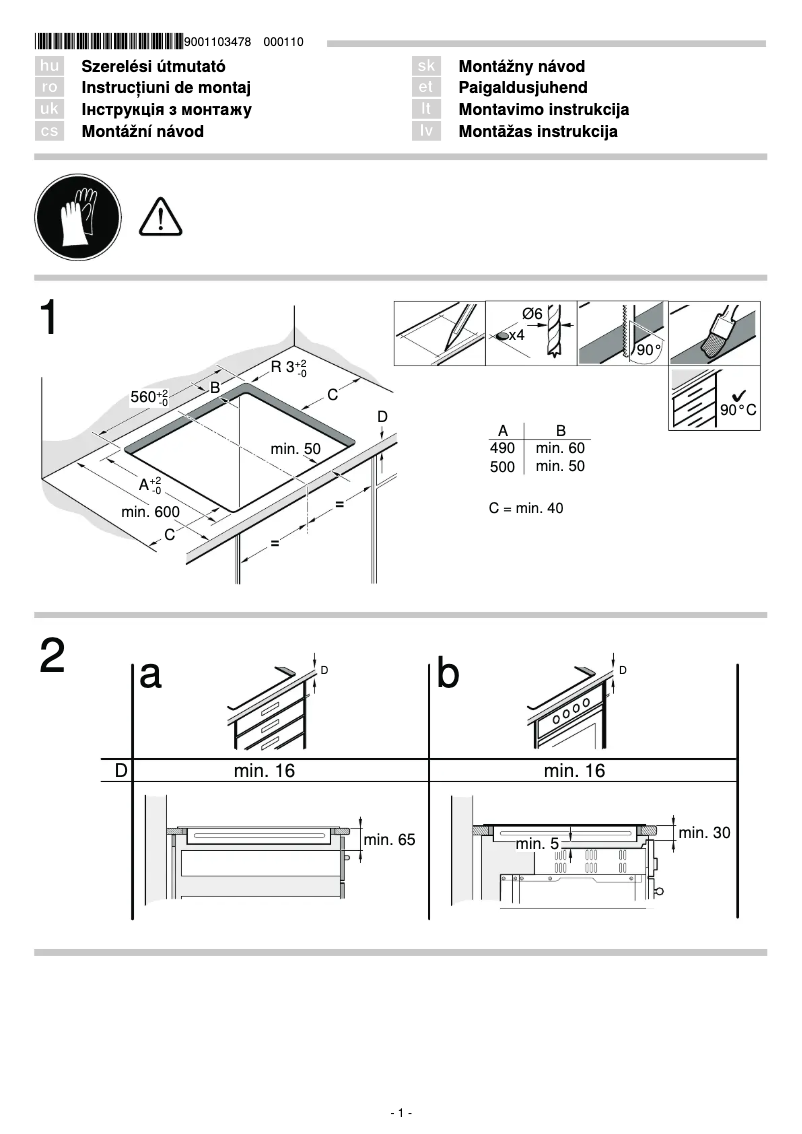 9001103478 000110

hu Szerelési útmutató
ro Instrucțiuni de montaj
uk Інструкція з монтажу
cs Montážní návod

sk Montážny návod
et Paigaldusjuhend
lt Montavimo instrukcija
lv Montāžas instrukcija

1

R $3^{+2}_{-0}$
$560^{+2}_{-0}$
B
C
D
min. 50
$A^{+2}_{-0}$
min. 600
C
=
=

Ø6
x4
90°
90°C

| A | B |
|---|---|
| 490 | min. 60 |
| 500 | min. 50 |

C = min. 40

2

a
D

b
D

| D | min. 16 | min. 16 |
|---|---|---|

min. 65

min. 5
min. 30

- 1 -