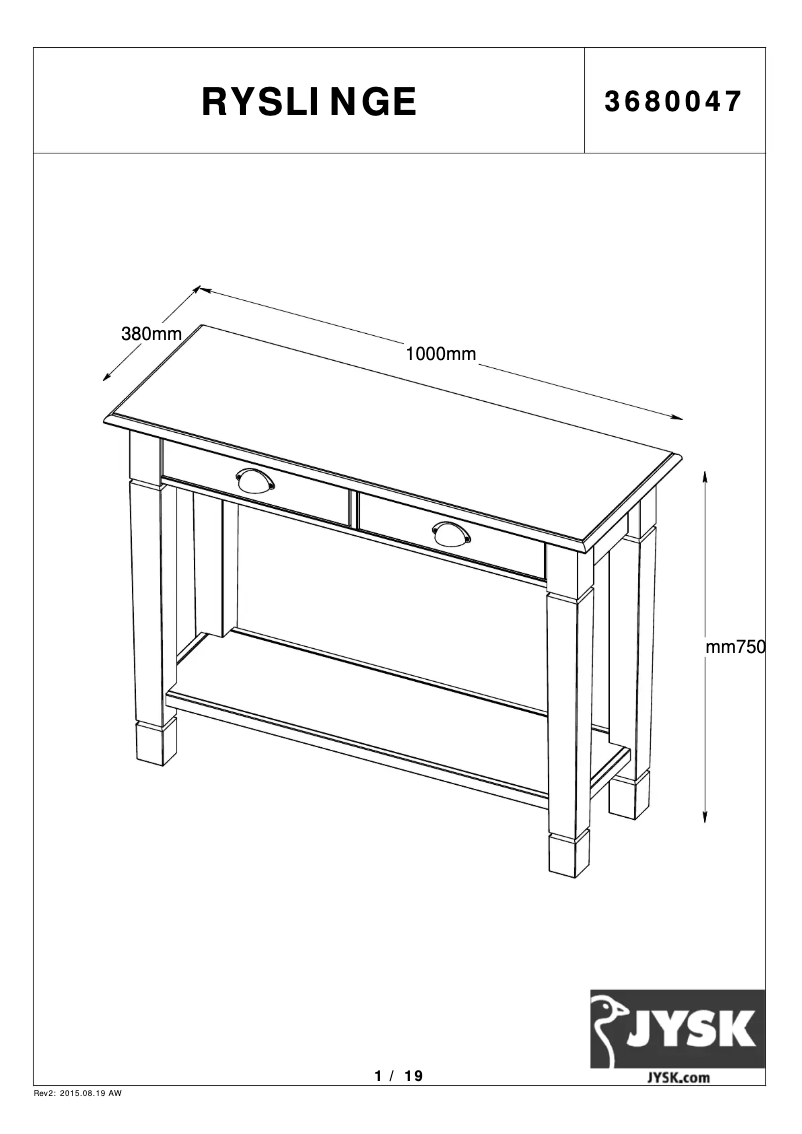 RYSLINGE

3680047

380mm

1000mm

mm750

JYSK

JYSK.com

1 / 19

Rev2: 2015.08.19 AW