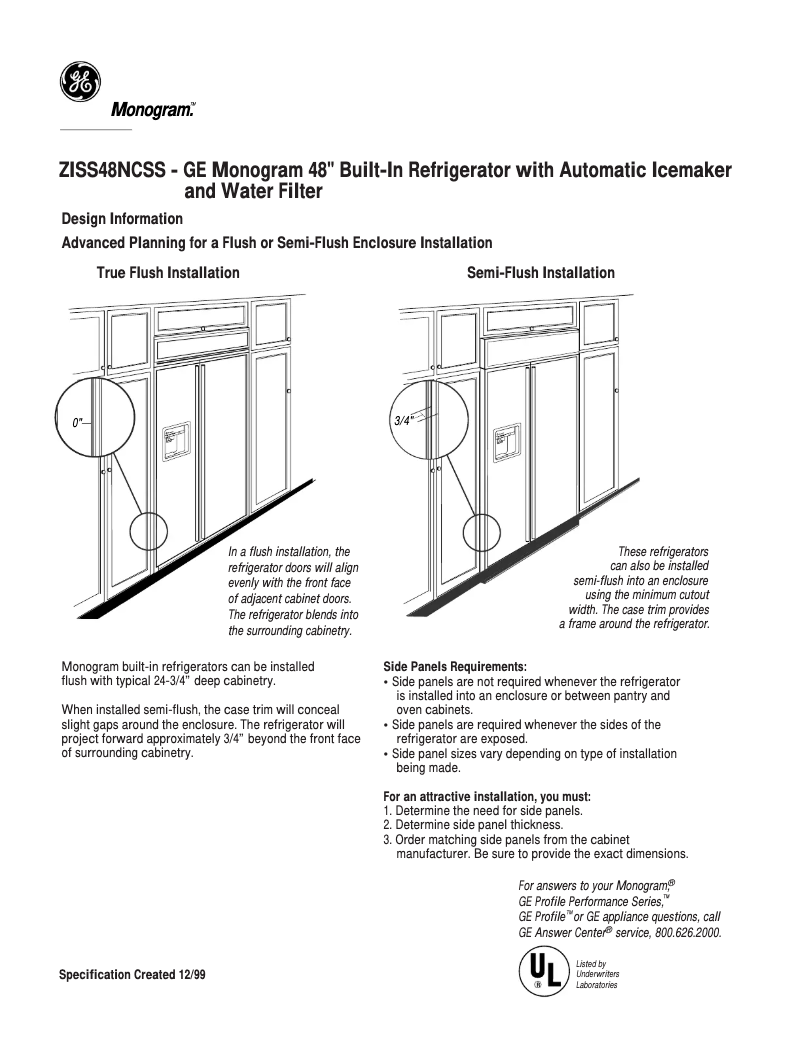 GE

Monogram.™

ZISS48NCSS - GE Monogram 48" Built-In Refrigerator with Automatic Icemaker and Water Filter

Design Information

Advanced Planning for a Flush or Semi-Flush Enclosure Installation

True Flush Installation

0"

In a flush installation, the refrigerator doors will align evenly with the front face of adjacent cabinet doors. The refrigerator blends into the surrounding cabinetry.

Semi-Flush Installation

3/4"

These refrigerators can also be installed semi-flush into an enclosure using the minimum cutout width. The case trim provides a frame around the refrigerator.

Monogram built-in refrigerators can be installed flush with typical 24-3/4" deep cabinetry.

When installed semi-flush, the case trim will conceal slight gaps around the enclosure. The refrigerator will project forward approximately 3/4" beyond the front face of surrounding cabinetry.

Side Panels Requirements:
• Side panels are not required whenever the refrigerator is installed into an enclosure or between pantry and oven cabinets.
• Side panels are required whenever the sides of the refrigerator are exposed.
• Side panel sizes vary depending on type of installation being made.

For an attractive installation, you must:
1. Determine the need for side panels.
2. Determine side panel thickness.
3. Order matching side panels from the cabinet manufacturer. Be sure to provide the exact dimensions.

For answers to your Monogram,® GE Profile Performance Series,™ GE Profile™ or GE appliance questions, call GE Answer Center® service, 800.626.2000.

Specification Created 12/99

UL ® Listed by Underwriters Laboratories