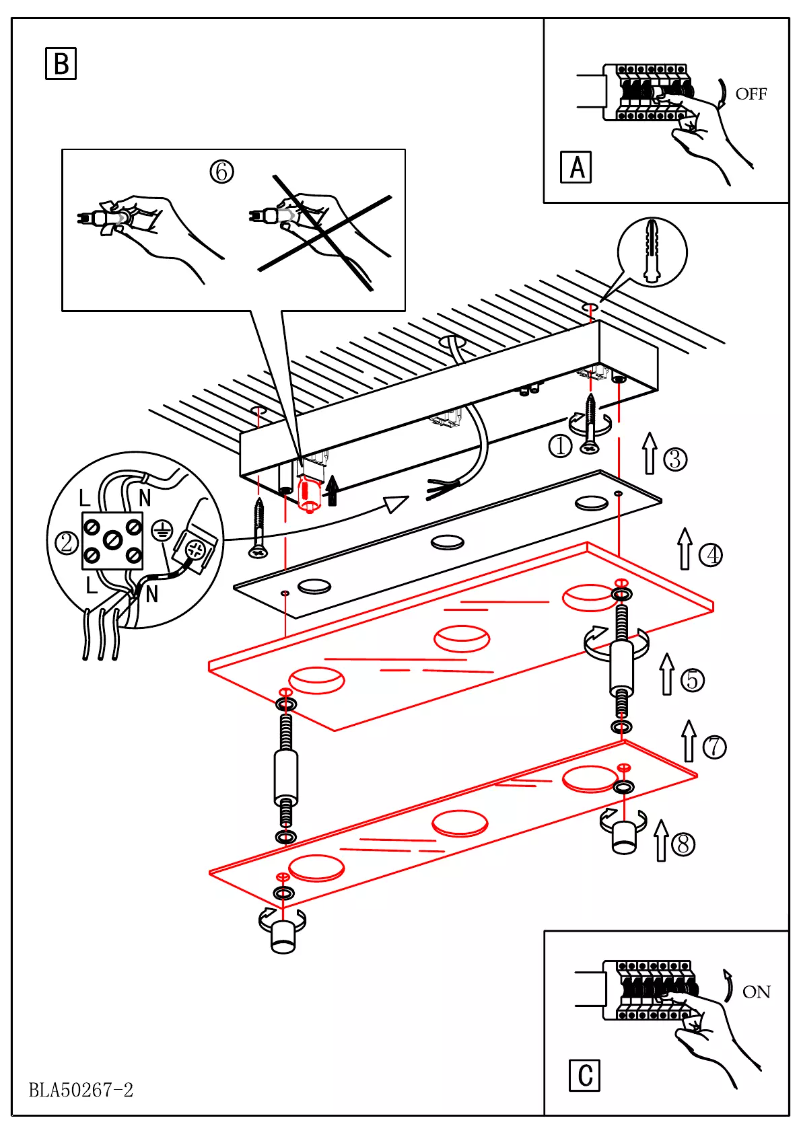 B

OFF

A

⑥

①

③

L N

②

L N

④

⑤

⑦

⑧

ON

C

BLA50267-2