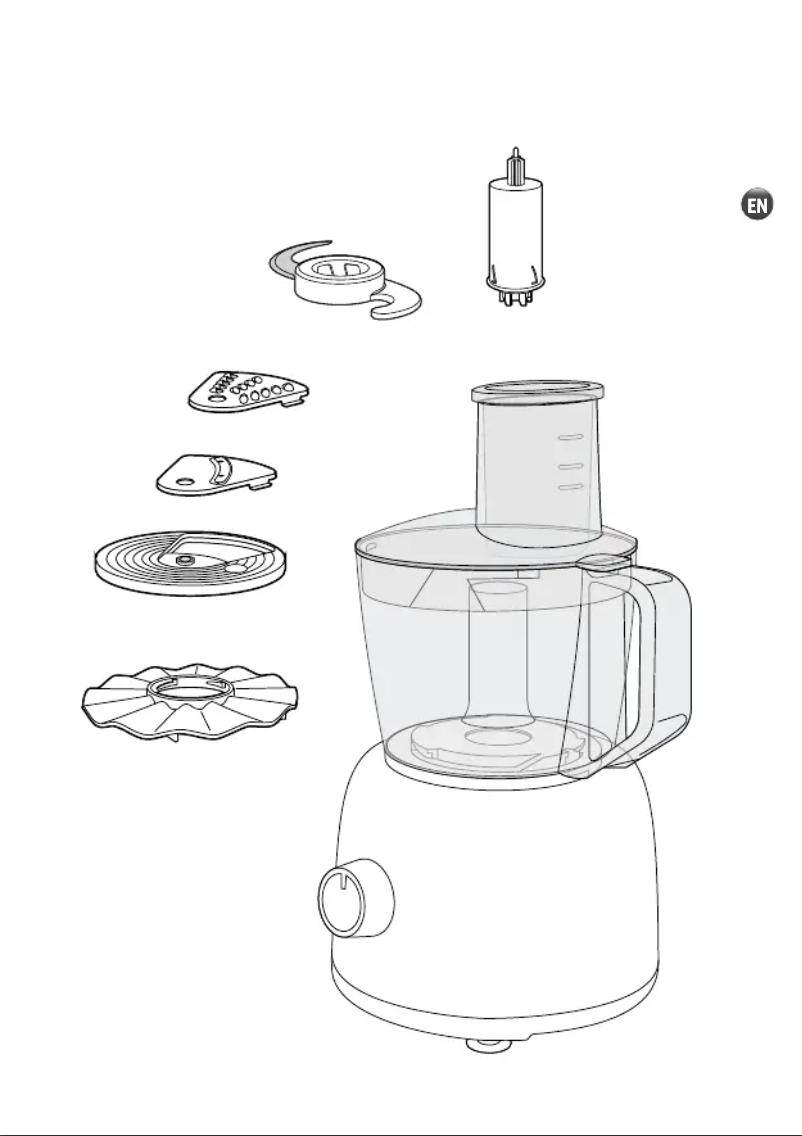 EN