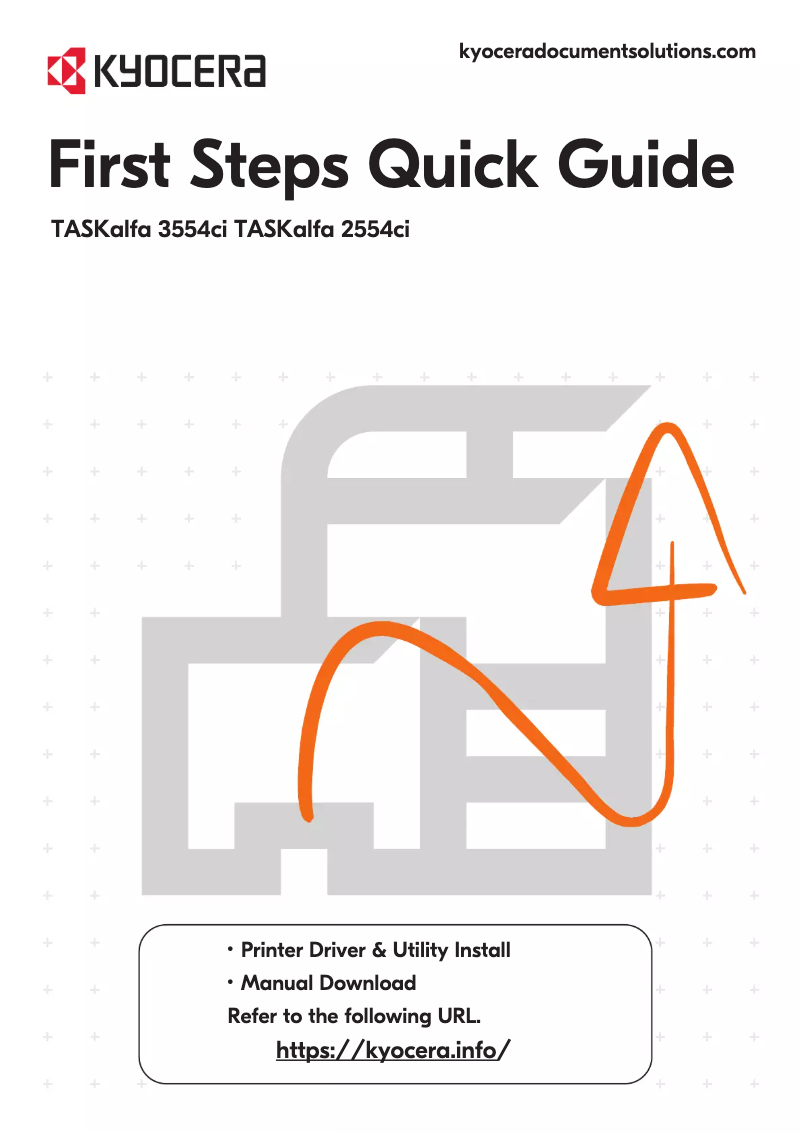 KYOCERA

kyoceradocumentsolutions.com

First Steps Quick Guide

TASKalfa 3554ci TASKalfa 2554ci

• Printer Driver & Utility Install
• Manual Download
Refer to the following URL.
https://kyocera.info/