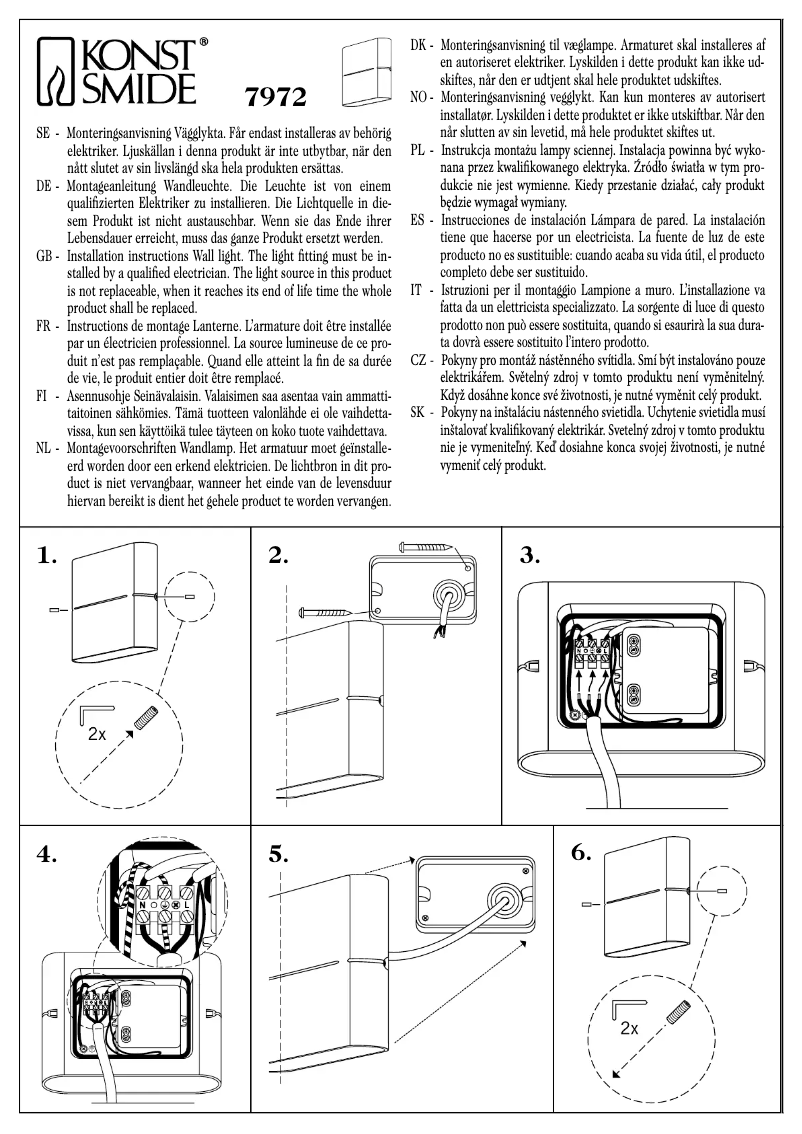 KONST SMIDE®

7972

SE - Monteringsanvisning Vägglykta. Får endast installeras av behörig elektriker. Ljuskällan i denna produkt är inte utbytbar, när den nått slutet av sin livslängd ska hela produkten ersättas.

DE - Montageanleitung Wandleuchte. Die Leuchte ist von einem qualifizierten Elektriker zu installieren. Die Lichtquelle in diesem Produkt ist nicht austauschbar. Wenn sie das Ende ihrer Lebensdauer erreicht, muss das ganze Produkt ersetzt werden.

GB - Installation instructions Wall light. The light fitting must be installed by a qualified electrician. The light source in this product is not replaceable, when it reaches its end of life time the whole product shall be replaced.

FR - Instructions de montage Lanterne. L'armature doit être installée par un électricien professionnel. La source lumineuse de ce produit n'est pas remplaçable. Quand elle atteint la fin de sa durée de vie, le produit entier doit être remplacé.

FI - Asennusohje Seinävalaisin. Valaisimen saa asentaa vain ammattitaitoinen sähkömies. Tämä tuotteen valonlähde ei ole vaihdettavissa, kun sen käyttöikä tulee täyteen on koko tuote vaihdettava.

NL - Montagevoorschriften Wandlamp. Het armatuur moet geïnstalleerd worden door een erkend elektricien. De lichtbron in dit product is niet vervangbaar, wanneer het einde van de levensduur hiervan bereikt is dient het gehele product te worden vervangen.

DK - Monteringsanvisning til væglampe. Armaturet skal installeres af en autoriseret elektriker. Lyskilden i dette produkt kan ikke udskiftes, når den er udtjent skal hele produktet udskiftes.

NO - Monteringsanvisning vegglykt. Kan kun monteres av autorisert installatør. Lyskilden i dette produktet er ikke utskiftbar. Når den når slutten av sin levetid, må hele produktet skiftes ut.

PL - Instrukcja montażu lampy sciennej. Instalacja powinna być wykonana przez kwalifikowanego elektryka. Źródło światła w tym produkcie nie jest wymienne. Kiedy przestanie działać, cały produkt będzie wymagał wymiany.

ES - Instrucciones de instalación Lámpara de pared. La instalación tiene que hacerse por un electricista. La fuente de luz de este producto no es sustituible: cuando acaba su vida útil, el producto completo debe ser sustituido.

IT - Istruzioni per il montaggio Lampione a muro. L'installazione va fatta da un elettricista specializzato. La sorgente di luce di questo prodotto non può essere sostituita, quando si esaurirà la sua durata dovrà essere sostituito l'intero prodotto.

CZ - Pokyny pro montáž nástěnného svítidla. Smí být instalováno pouze elektrikářem. Světelný zdroj v tomto produktu není vyměnitelný. Když dosáhne konce své životnosti, je nutné vyměnit celý produkt.

SK - Pokyny na inštaláciu nástenného svietidla. Uchytenie svietidla musí inštalovať kvalifikovaný elektrikár. Svetelný zdroj v tomto produktu nie je vymeniteľný. Keď dosiahne konca svojej životnosti, je nutné vymeniť celý produkt.

1.

2x

2.

3.

N L

4.

N L

5.

6.

2x