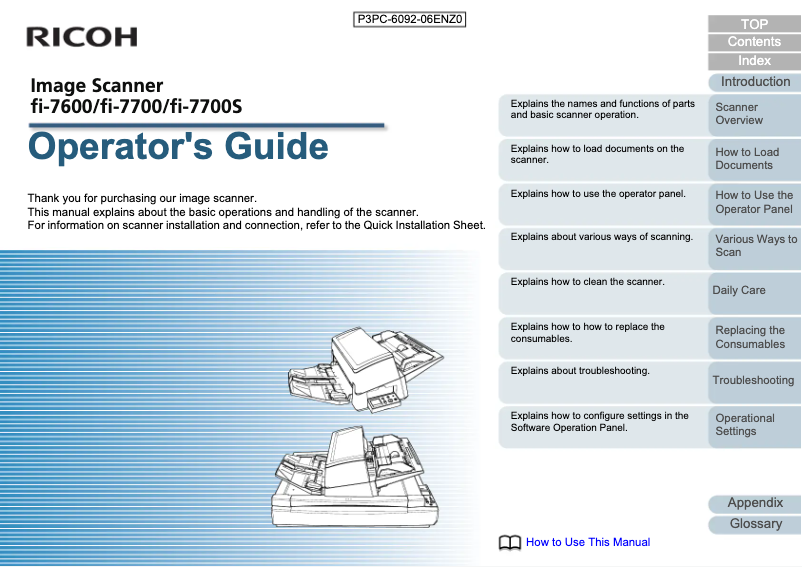 P3PC-6092-06ENZ0

RICOH

Image Scanner
fi-7600/fi-7700/fi-7700S

Operator's Guide

Thank you for purchasing our image scanner.
This manual explains about the basic operations and handling of the scanner.
For information on scanner installation and connection, refer to the Quick Installation Sheet.

TOP
Contents
Index
Introduction

Explains the names and functions of parts and basic scanner operation.
Scanner Overview

Explains how to load documents on the scanner.
How to Load Documents

Explains how to use the operator panel.
How to Use the Operator Panel

Explains about various ways of scanning.
Various Ways to Scan

Explains how to clean the scanner.
Daily Care

Explains how to how to replace the consumables.
Replacing the Consumables

Explains about troubleshooting.
Troubleshooting

Explains how to configure settings in the Software Operation Panel.
Operational Settings

Appendix
Glossary

How to Use This Manual