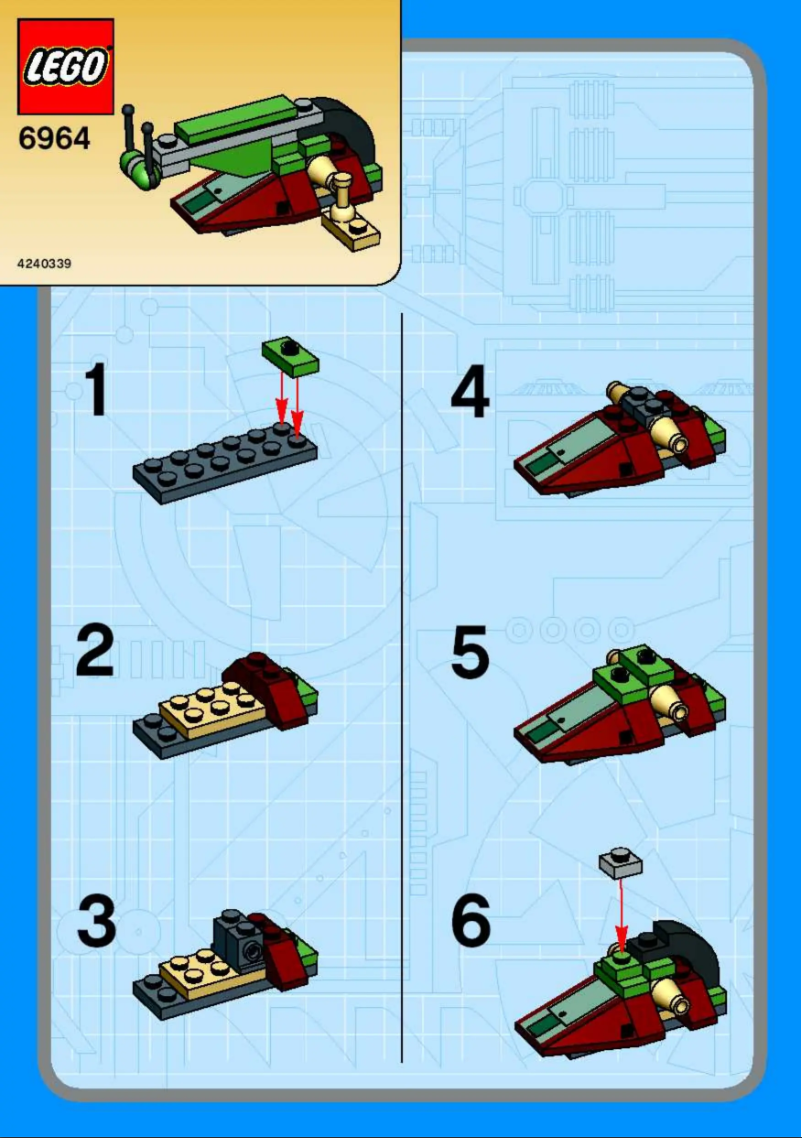 LEGO
6964

4240339

1

2

3

4

5

6