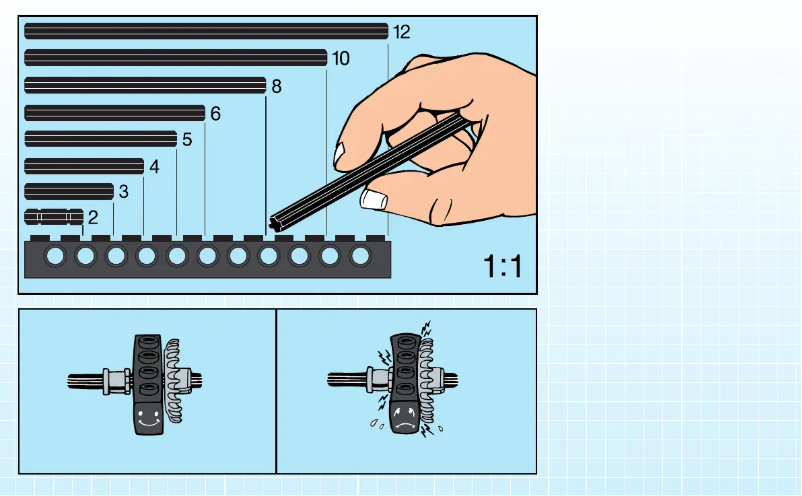 12
10
8
6
5
4
3
2
1:1