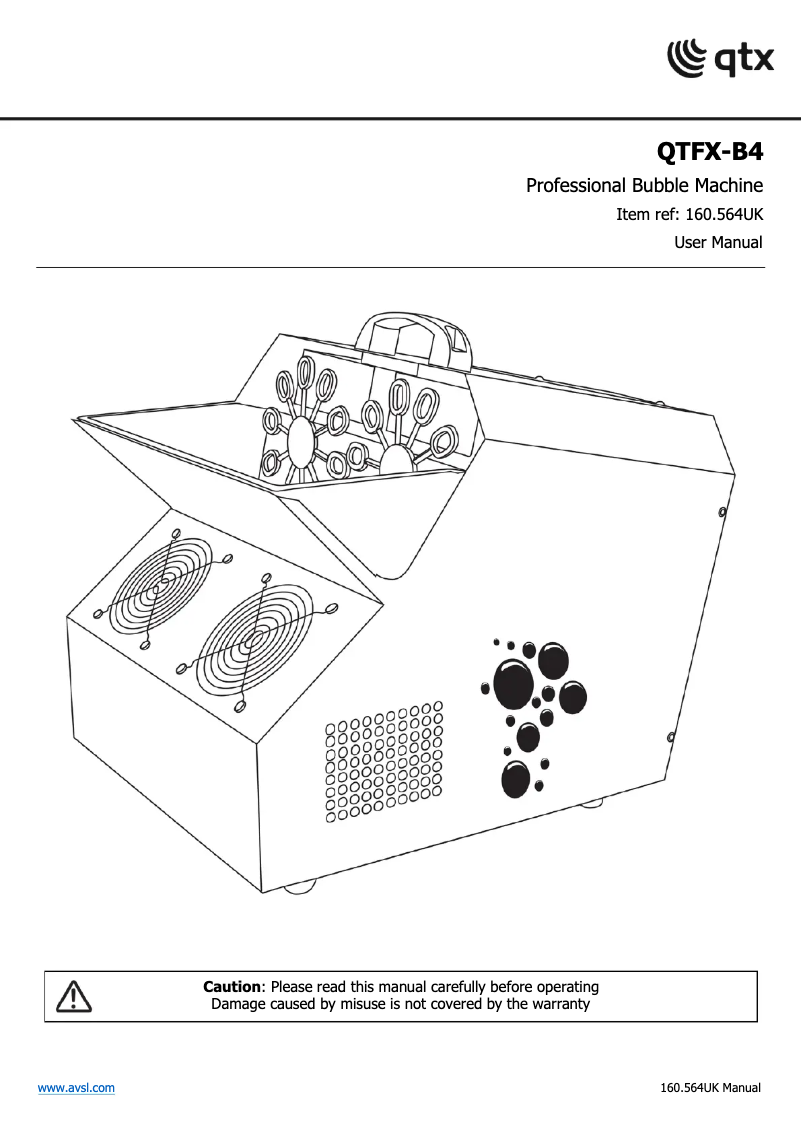 qtx

QTFX-B4

Professional Bubble Machine

Item ref: 160.564UK

User Manual

Caution: Please read this manual carefully before operating
Damage caused by misuse is not covered by the warranty

www.avsl.com

160.564UK Manual