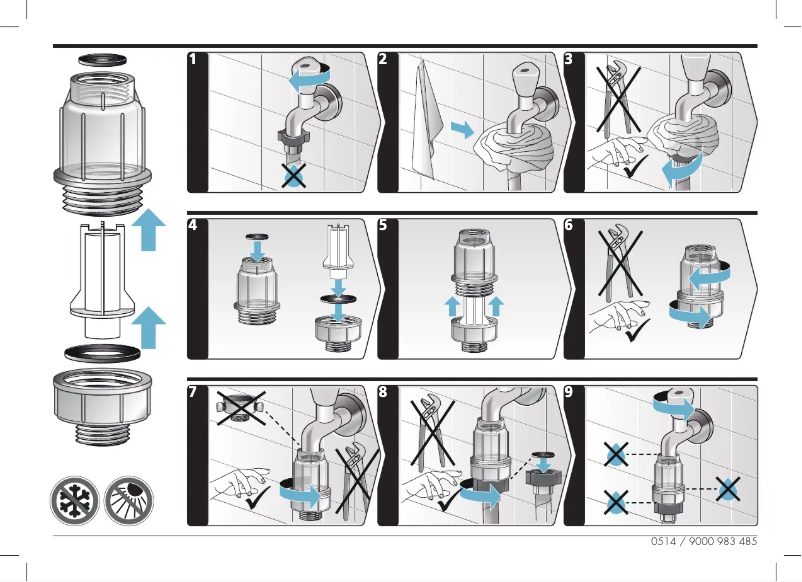 1

2

3

4

5

6

7

8

9

0514 / 9000 983 485