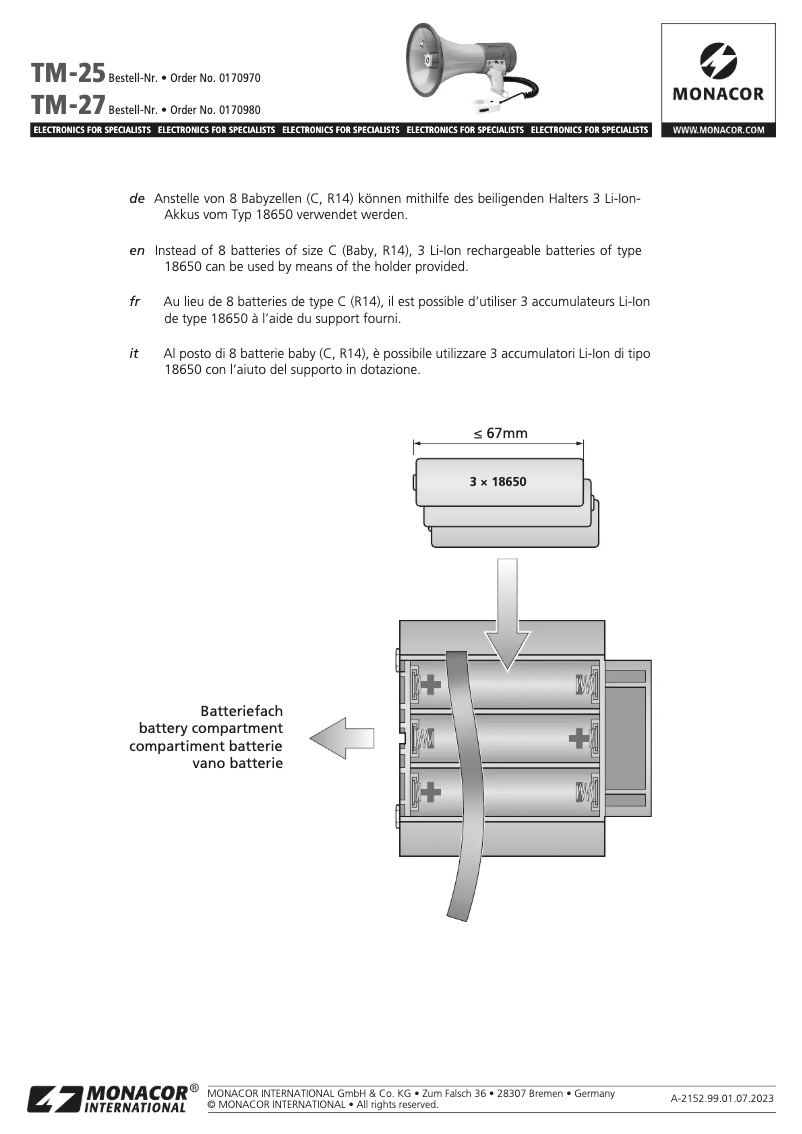 TM-25 Bestell-Nr. • Order No. 0170970
TM-27 Bestell-Nr. • Order No. 0170980

MONACOR

ELECTRONICS FOR SPECIALISTS ELECTRONICS FOR SPECIALISTS ELECTRONICS FOR SPECIALISTS ELECTRONICS FOR SPECIALISTS ELECTRONICS FOR SPECIALISTS WWW.MONACOR.COM

de Anstelle von 8 Babyzellen (C, R14) können mithilfe des beiligenden Halters 3 Li-Ion-Akkus vom Typ 18650 verwendet werden.

en Instead of 8 batteries of size C (Baby, R14), 3 Li-Ion rechargeable batteries of type 18650 can be used by means of the holder provided.

fr Au lieu de 8 batteries de type C (R14), il est possible d'utiliser 3 accumulateurs Li-Ion de type 18650 à l'aide du support fourni.

it Al posto di 8 batterie baby (C, R14), è possibile utilizzare 3 accumulatori Li-Ion di tipo 18650 con l'aiuto del supporto in dotazione.

≤ 67mm

3 × 18650

Batteriefach
battery compartment
compartiment batterie
vano batterie

MONACOR® INTERNATIONAL

MONACOR INTERNATIONAL GmbH & Co. KG • Zum Falsch 36 • 28307 Bremen • Germany
© MONACOR INTERNATIONAL • All rights reserved.

A-2152.99.01.07.2023