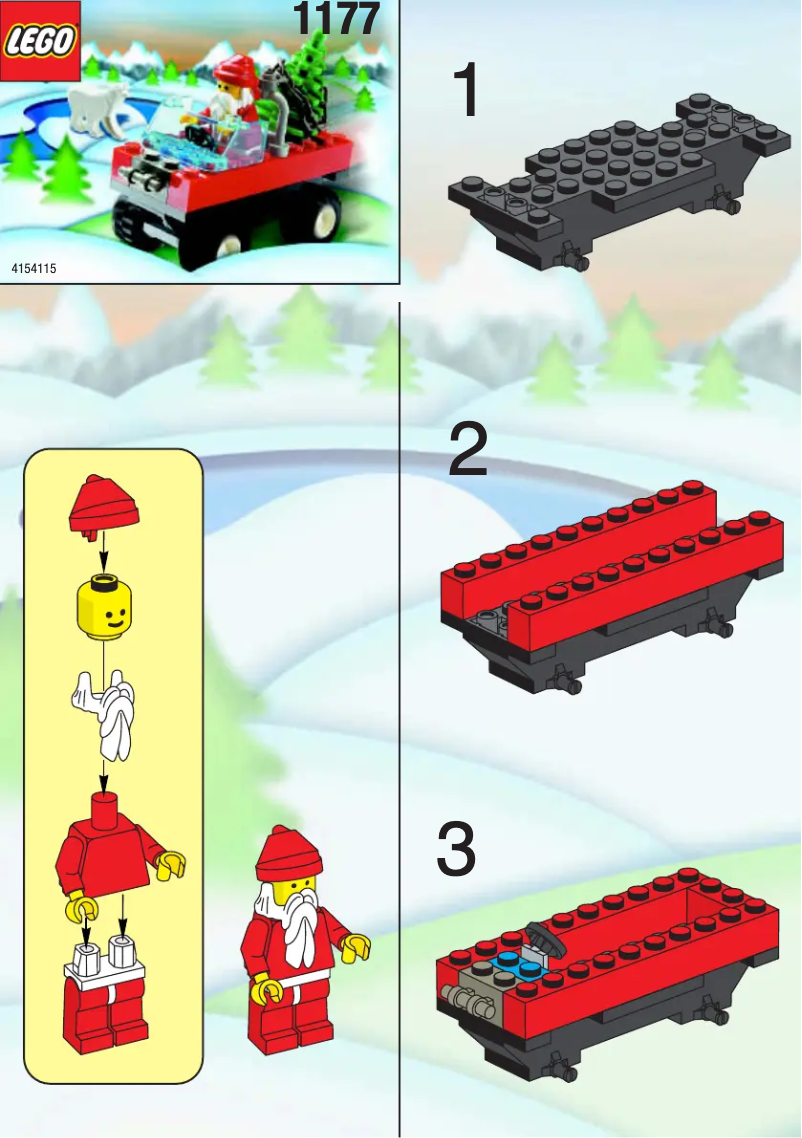 LEGO
1177
4154115
1
2
3