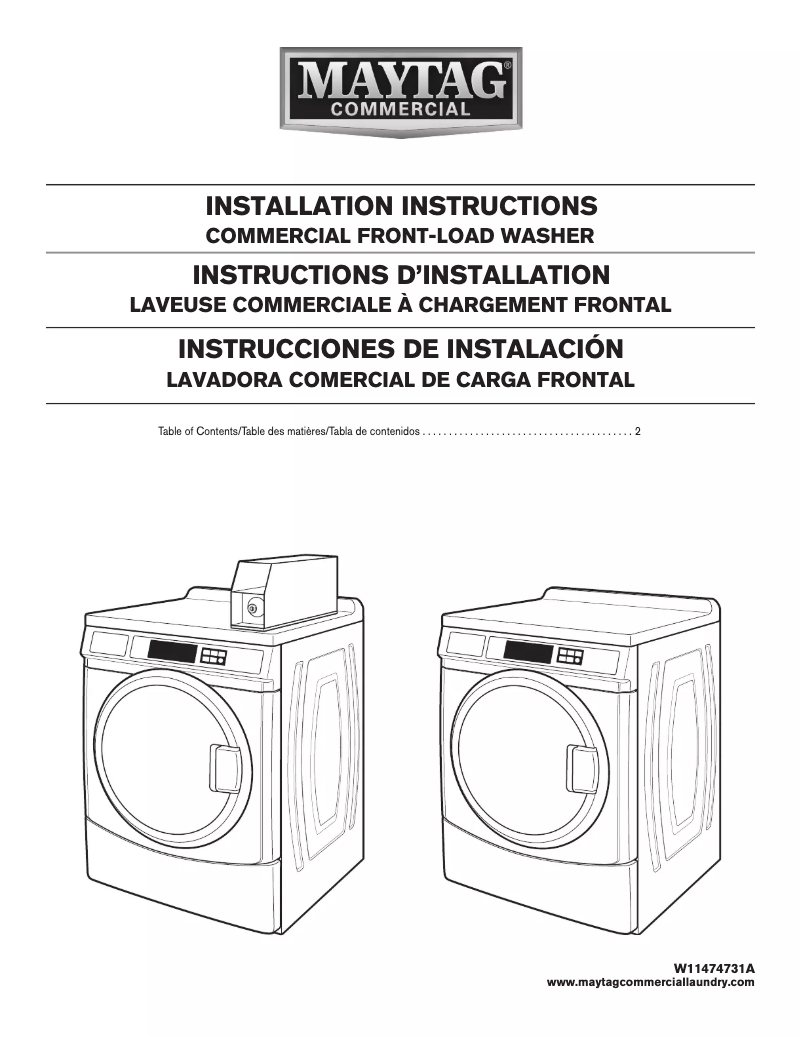 MAYTAG®
COMMERCIAL

INSTALLATION INSTRUCTIONS
COMMERCIAL FRONT-LOAD WASHER

INSTRUCTIONS D'INSTALLATION
LAVEUSE COMMERCIALE À CHARGEMENT FRONTAL

INSTRUCCIONES DE INSTALACIÓN
LAVADORA COMERCIAL DE CARGA FRONTAL

Table of Contents/Table des matières/Tabla de contenidos . . . . . . . . . . . . . . . . . . . . . . . . . . . . . . . . . . . . . . . . 2

W11474731A
www.maytagcommerciallaundry.com