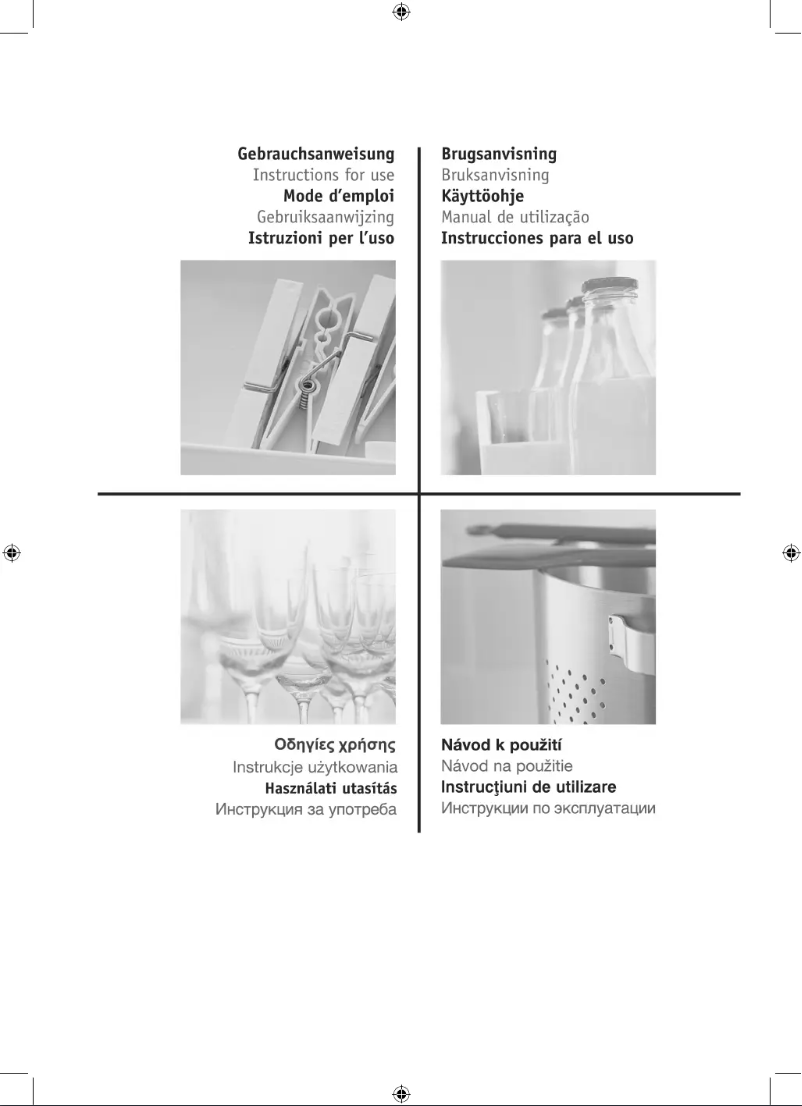 Gebrauchsanweisung
Instructions for use
Mode d'emploi
Gebruiksaanwijzing
Istruzioni per l'uso

Brugsanvisning
Bruksanvisning
Käyttöohje
Manual de utilização
Instrucciones para el uso

Οδηγίες χρήσης
Instrukcje użytkowania
Használati utasítás
Инструкция за употреба

Návod k použití
Návod na použitie
Instrucţiuni de utilizare
Инструкции по эксплуатации