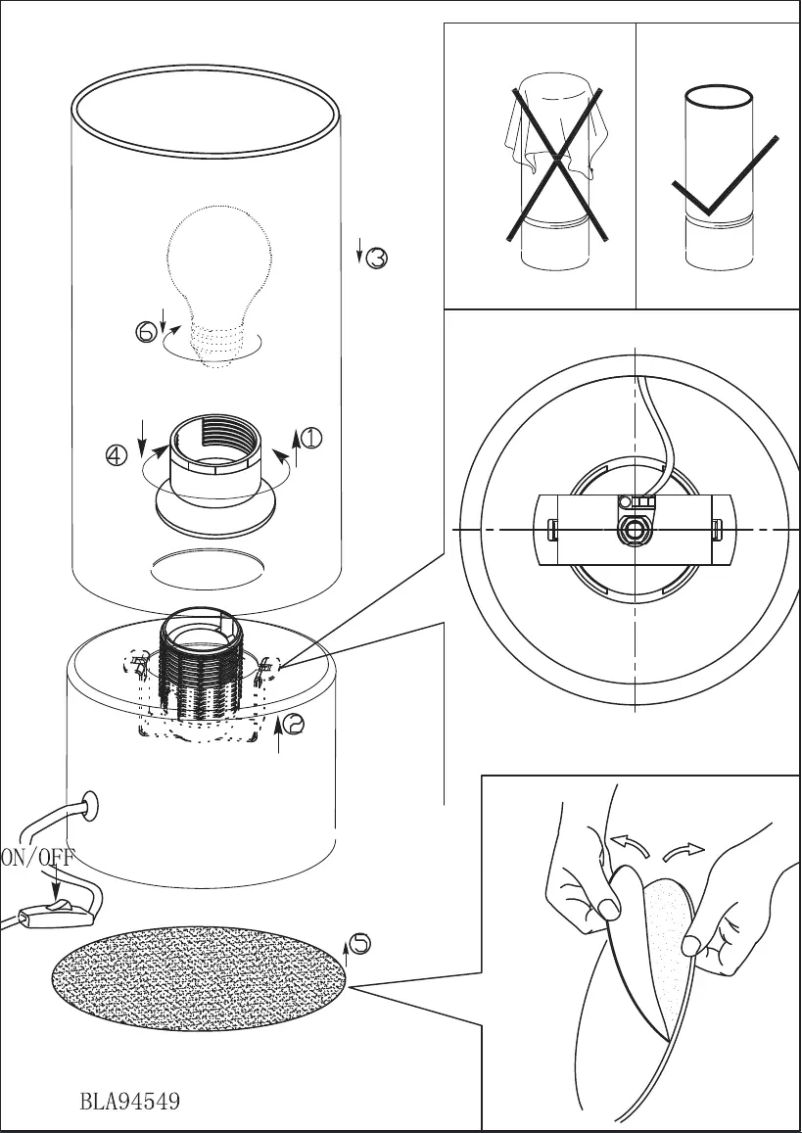 ③
⑥
④
①
②
ON/OFF
⑤
BLA94549