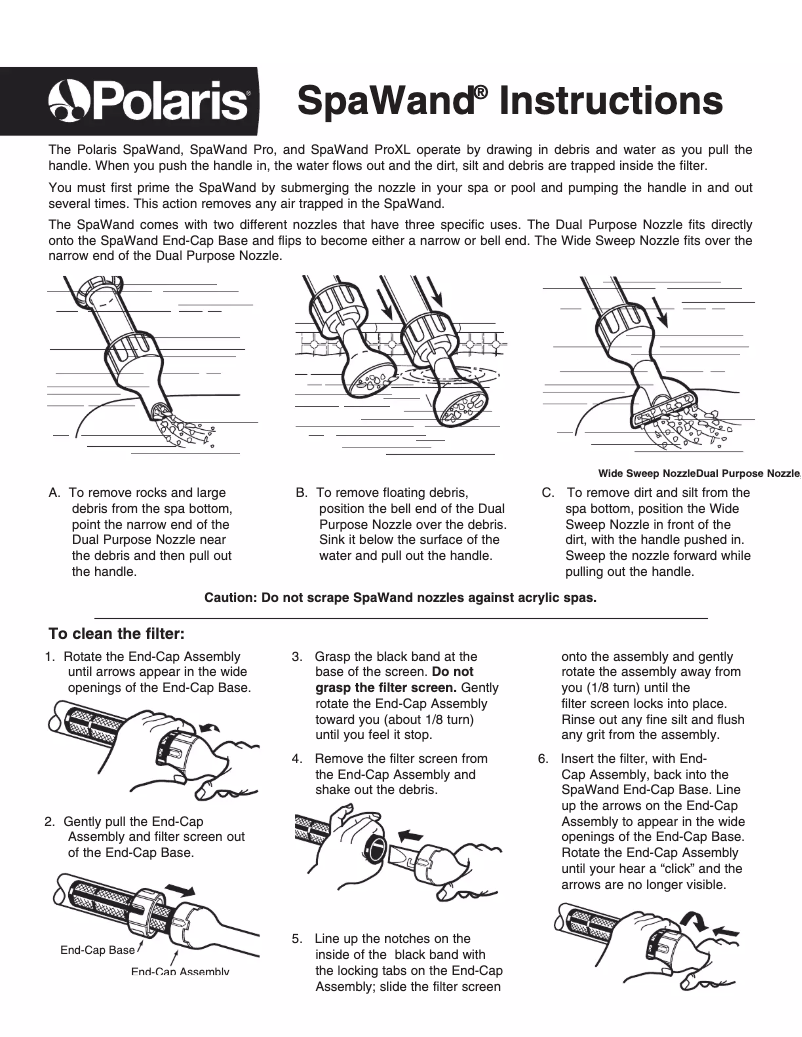 Polaris

SpaWand® Instructions

The Polaris SpaWand, SpaWand Pro, and SpaWand ProXL operate by drawing in debris and water as you pull the handle. When you push the handle in, the water flows out and the dirt, silt and debris are trapped inside the filter.

You must first prime the SpaWand by submerging the nozzle in your spa or pool and pumping the handle in and out several times. This action removes any air trapped in the SpaWand.

The SpaWand comes with two different nozzles that have three specific uses. The Dual Purpose Nozzle fits directly onto the SpaWand End-Cap Base and flips to become either a narrow or bell end. The Wide Sweep Nozzle fits over the narrow end of the Dual Purpose Nozzle.

Wide Sweep NozzleDual Purpose Nozzle

A. To remove rocks and large debris from the spa bottom, point the narrow end of the Dual Purpose Nozzle near the debris and then pull out the handle.

B. To remove floating debris, position the bell end of the Dual Purpose Nozzle over the debris. Sink it below the surface of the water and pull out the handle.

C. To remove dirt and silt from the spa bottom, position the Wide Sweep Nozzle in front of the dirt, with the handle pushed in. Sweep the nozzle forward while pulling out the handle.

Caution: Do not scrape SpaWand nozzles against acrylic spas.

To clean the filter:

1. Rotate the End-Cap Assembly until arrows appear in the wide openings of the End-Cap Base.

2. Gently pull the End-Cap Assembly and filter screen out of the End-Cap Base.

End-Cap Base
End-Cap Assembly

3. Grasp the black band at the base of the screen. Do not grasp the filter screen. Gently rotate the End-Cap Assembly toward you (about 1/8 turn) until you feel it stop.

4. Remove the filter screen from the End-Cap Assembly and shake out the debris.

5. Line up the notches on the inside of the black band with the locking tabs on the End-Cap Assembly; slide the filter screen onto the assembly and gently rotate the assembly away from you (1/8 turn) until the filter screen locks into place. Rinse out any fine silt and flush any grit from the assembly.

6. Insert the filter, with End-Cap Assembly, back into the SpaWand End-Cap Base. Line up the arrows on the End-Cap Assembly to appear in the wide openings of the End-Cap Base. Rotate the End-Cap Assembly until your hear a “click” and the arrows are no longer visible.