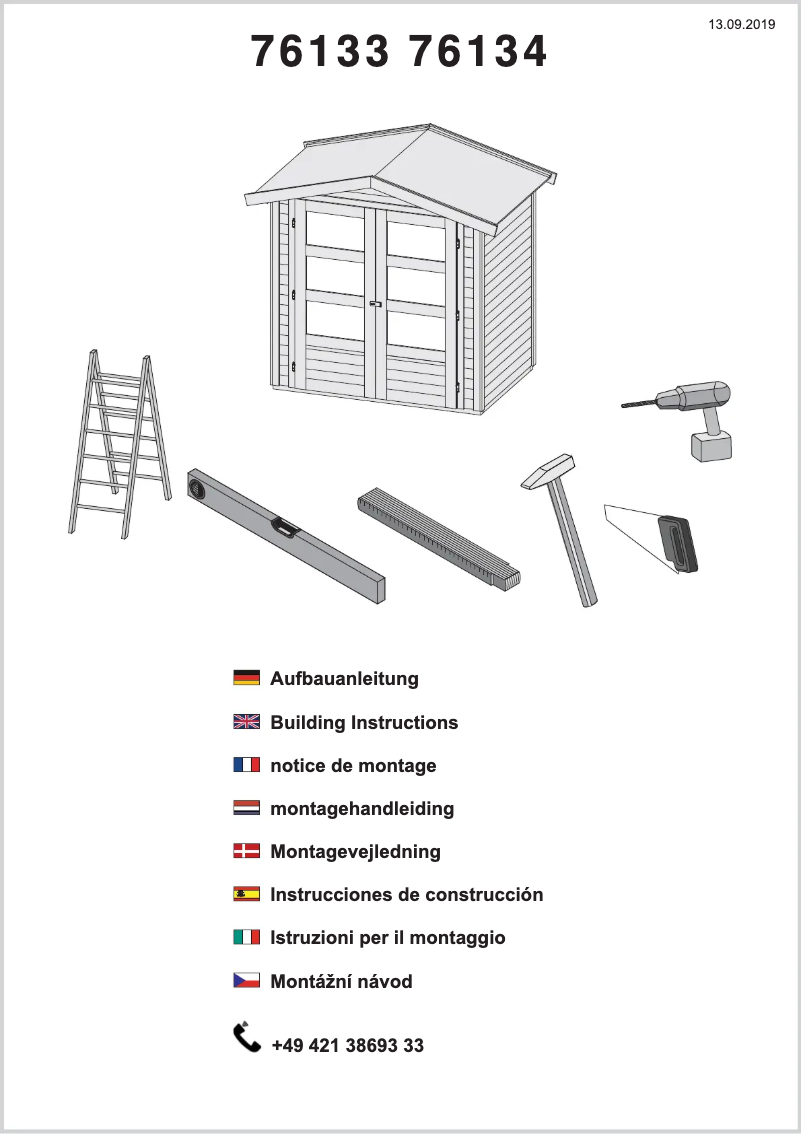 13.09.2019

76133 76134

Aufbauanleitung

Building Instructions

notice de montage

montagehandleiding

Montagevejledning

Instrucciones de construcción

Istruzioni per il montaggio

Montážní návod

+49 421 38693 33