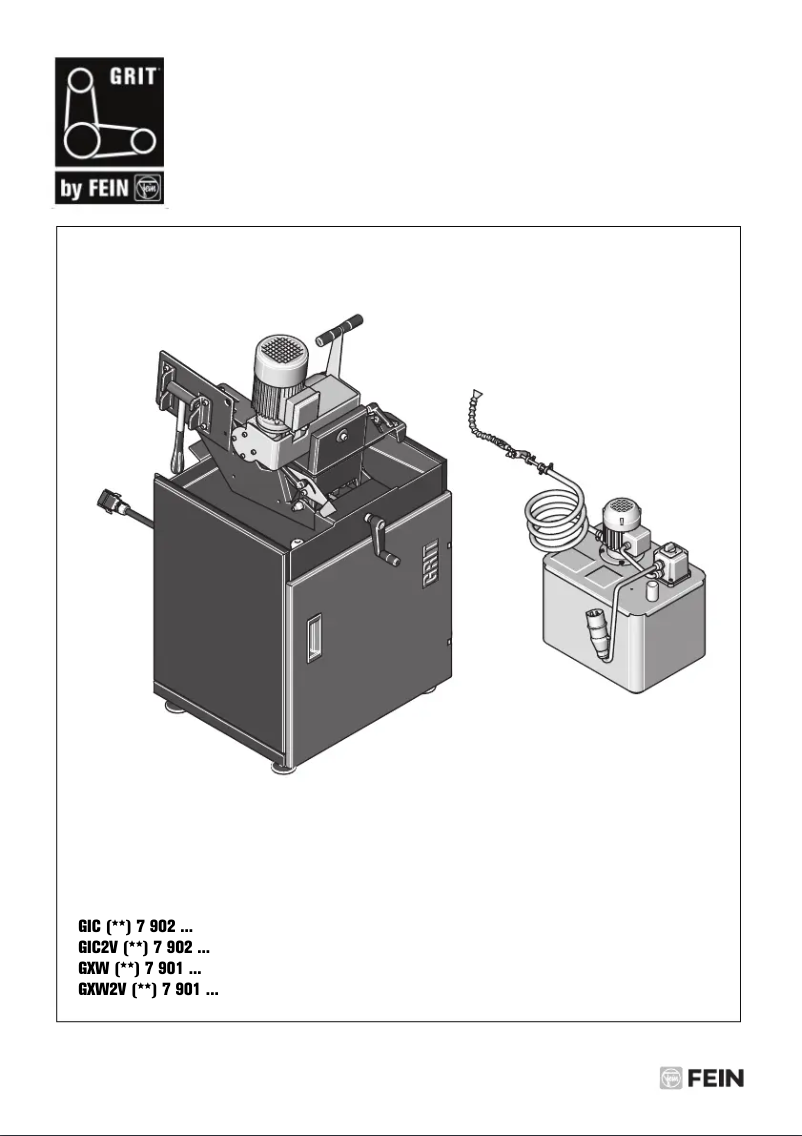 GRIT

by FEIN

GRIT

GIC (**) 7 902 ...
GIC2V (**) 7 902 ...
GXW (**) 7 901 ...
GXW2V (**) 7 901 ...

FEIN