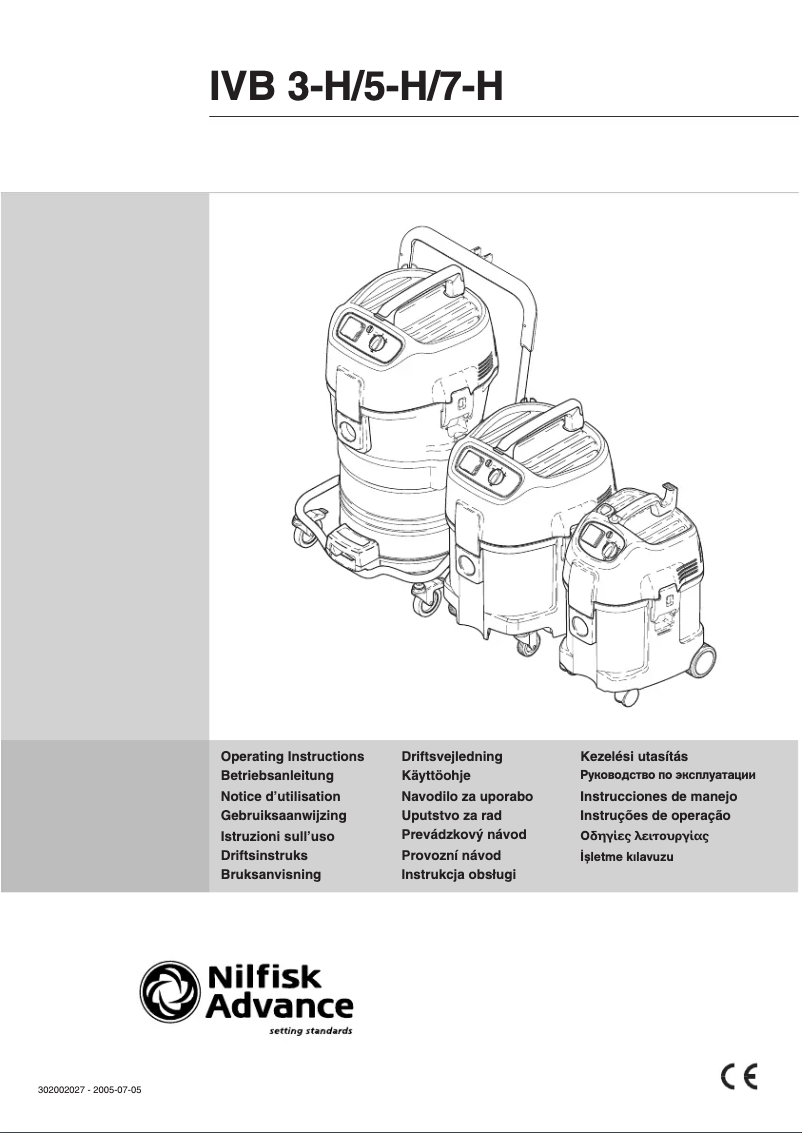 IVB 3-H/5-H/7-H

Operating Instructions
Betriebsanleitung
Notice d'utilisation
Gebruiksaanwijzing
Istruzioni sull'uso
Driftsinstruks
Bruksanvisning

Driftsvejledning
Käyttöohje
Navodilo za uporabo
Uputstvo za rad
Prevádzkový návod
Provozní návod
Instrukcja obsługi

Kezelési utasítás
Руководство по эксплуатации
Instrucciones de manejo
Instruções de operação
Οδηγίες λειτουργίας
İşletme kılavuzu

Nilfisk Advance
setting standards

302002027 - 2005-07-05

CE