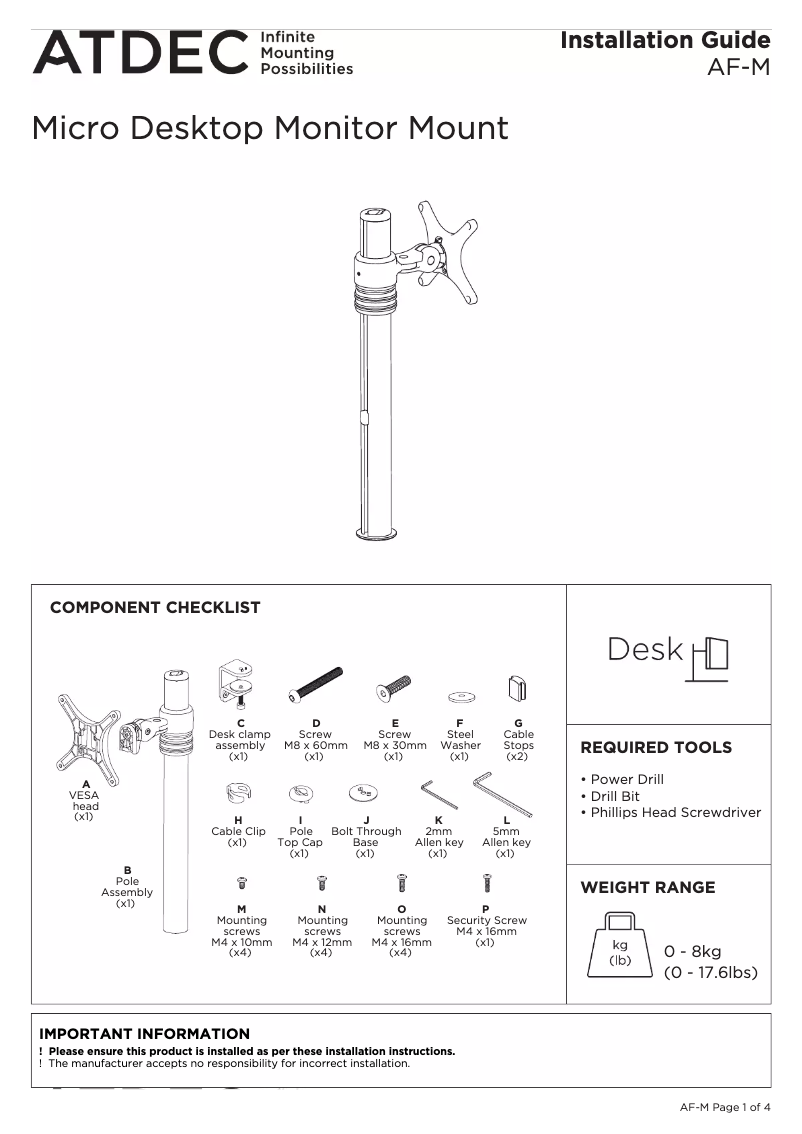 ATDEC Infinite Mounting Possibilities

Installation Guide
AF-M

Micro Desktop Monitor Mount

COMPONENT CHECKLIST

A
VESA head
(x1)

B
Pole Assembly
(x1)

C
Desk clamp assembly
(x1)

D
Screw
M8 x 60mm
(x1)

E
Screw
M8 x 30mm
(x1)

F
Steel Washer
(x1)

G
Cable Stops
(x2)

H
Cable Clip
(x1)

I
Pole Top Cap
(x1)

J
Bolt Through Base
(x1)

K
2mm Allen key
(x1)

L
5mm Allen key
(x1)

M
Mounting screws
M4 x 10mm
(x4)

N
Mounting screws
M4 x 12mm
(x4)

O
Mounting screws
M4 x 16mm
(x4)

P
Security Screw
M4 x 16mm
(x1)

Desk

REQUIRED TOOLS

• Power Drill
• Drill Bit
• Phillips Head Screwdriver

WEIGHT RANGE

kg
(lb)

0 - 8kg
(0 - 17.6lbs)

IMPORTANT INFORMATION

! Please ensure this product is installed as per these installation instructions.
! The manufacturer accepts no responsibility for incorrect installation.

AF-M Page 1 of 4