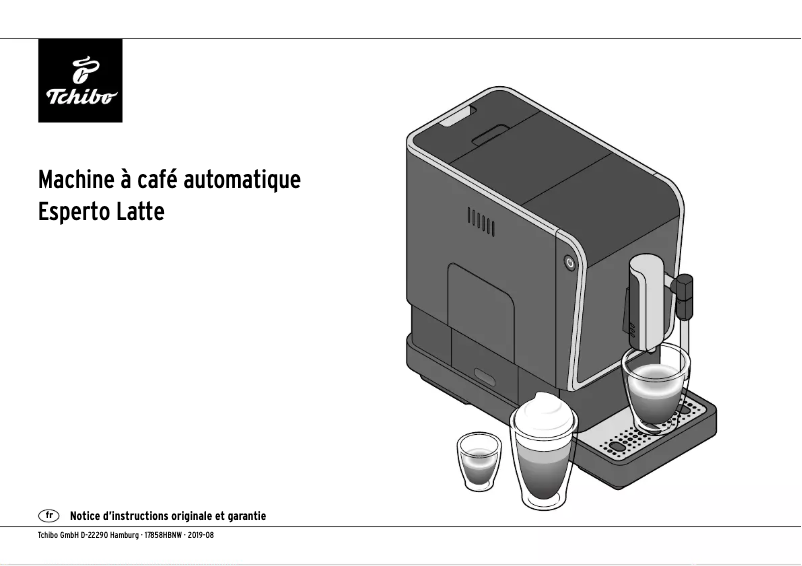 Tchibo

Machine à café automatique
Esperto Latte

fr Notice d'instructions originale et garantie

Tchibo GmbH D-22290 Hamburg · 17858HBNW · 2019-08