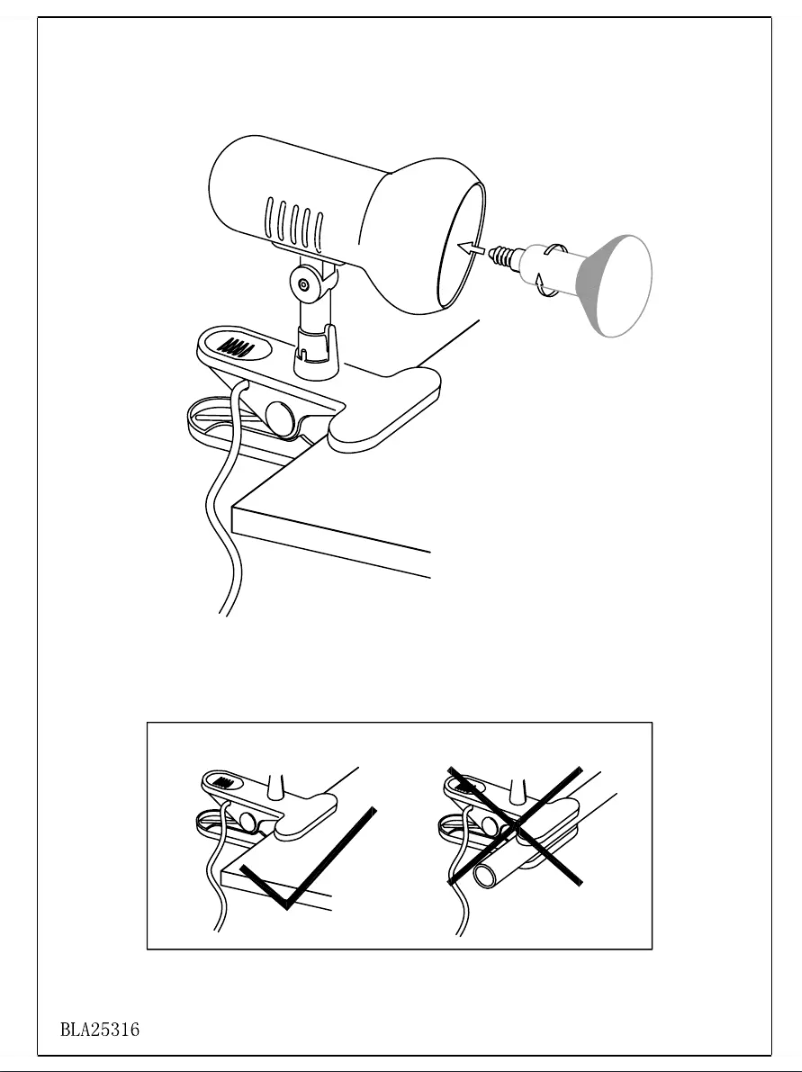 BLA25316