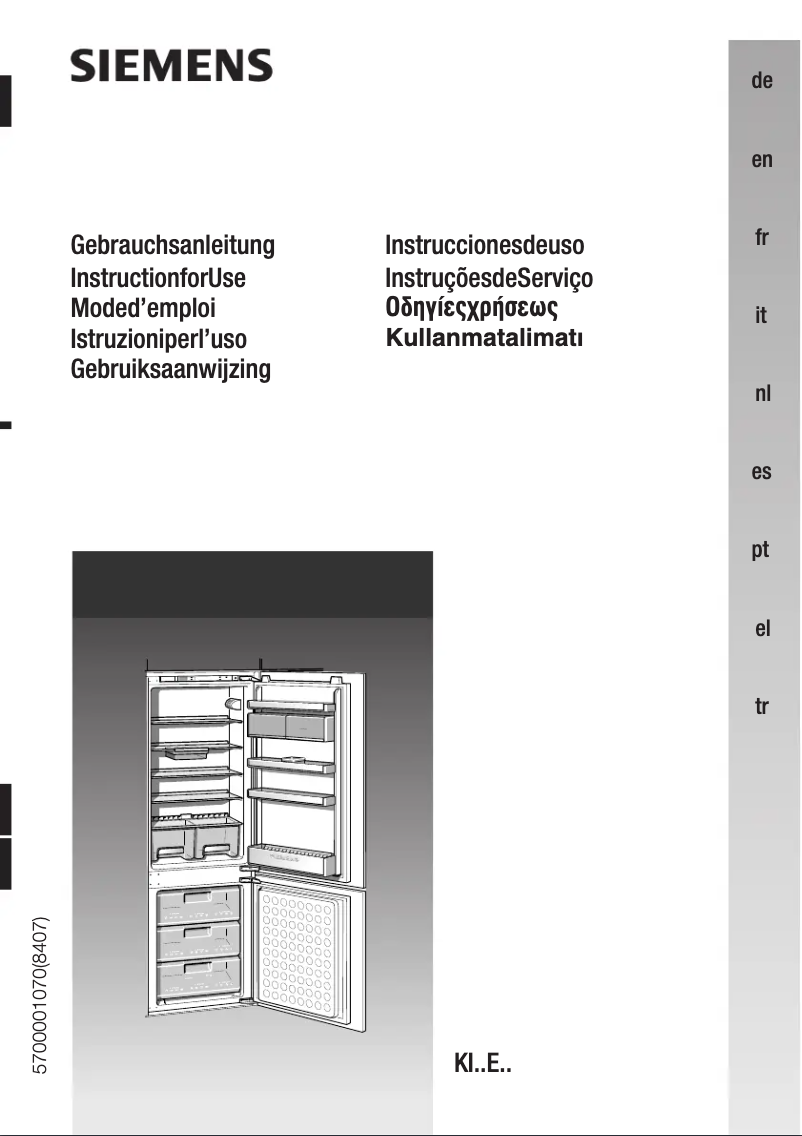 SIEMENS

Gebrauchsanleitung
InstructionforUse
Moded'emploi
Istruzioniperl'uso
Gebruiksaanwijzing

Instruccionesdeuso
InstruçõesdeServiço
Οδηγίεςχρήσεως
Kullanmatalimatı

de
en
fr
it
nl
es
pt
el
tr

5700001070(8407)

KI..E..