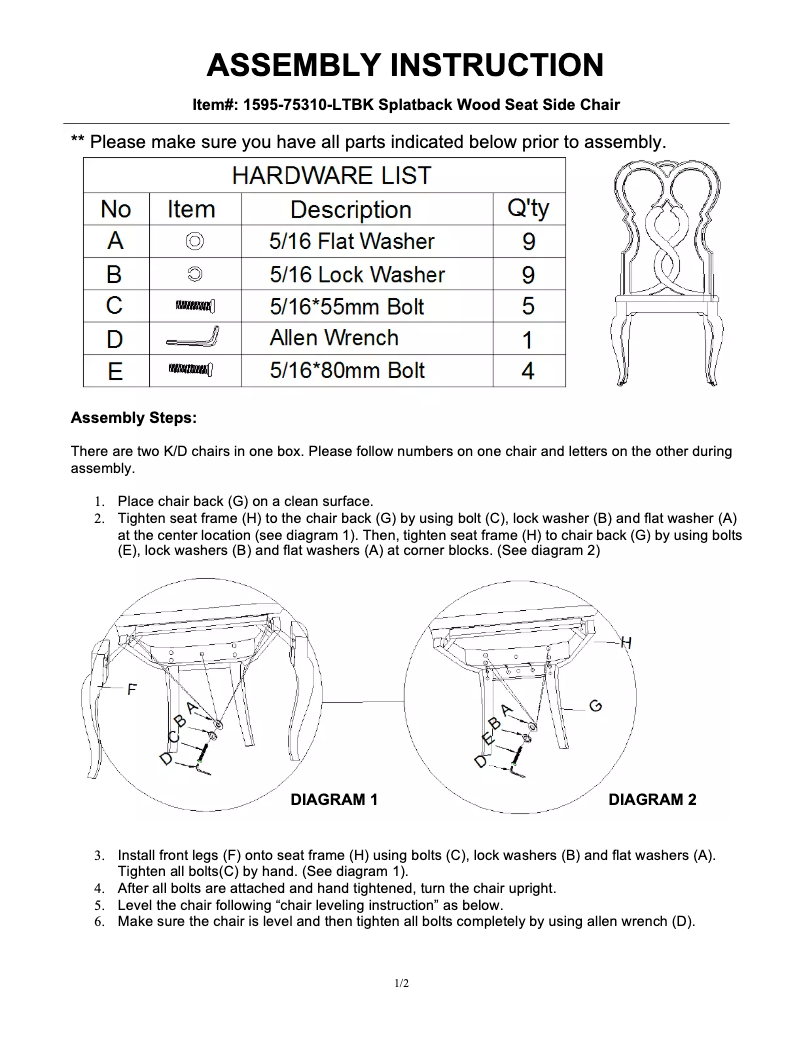 ASSEMBLY INSTRUCTION

Item#: 1595-75310-LTBK Splatback Wood Seat Side Chair

** Please make sure you have all parts indicated below prior to assembly.

HARDWARE LIST

| No | Item | Description | Q'ty |
|---|---|---|---|
| A | | 5/16 Flat Washer | 9 |
| B | | 5/16 Lock Washer | 9 |
| C | | 5/16*55mm Bolt | 5 |
| D | | Allen Wrench | 1 |
| E | | 5/16*80mm Bolt | 4 |

Assembly Steps:

There are two K/D chairs in one box. Please follow numbers on one chair and letters on the other during assembly.

1. Place chair back (G) on a clean surface.
2. Tighten seat frame (H) to the chair back (G) by using bolt (C), lock washer (B) and flat washer (A) at the center location (see diagram 1). Then, tighten seat frame (H) to chair back (G) by using bolts (E), lock washers (B) and flat washers (A) at corner blocks. (See diagram 2)

F
A
B
C
D

DIAGRAM 1

H
G
A
B
E
D

DIAGRAM 2

3. Install front legs (F) onto seat frame (H) using bolts (C), lock washers (B) and flat washers (A). Tighten all bolts(C) by hand. (See diagram 1).
4. After all bolts are attached and hand tightened, turn the chair upright.
5. Level the chair following “chair leveling instruction” as below.
6. Make sure the chair is level and then tighten all bolts completely by using allen wrench (D).

1/2