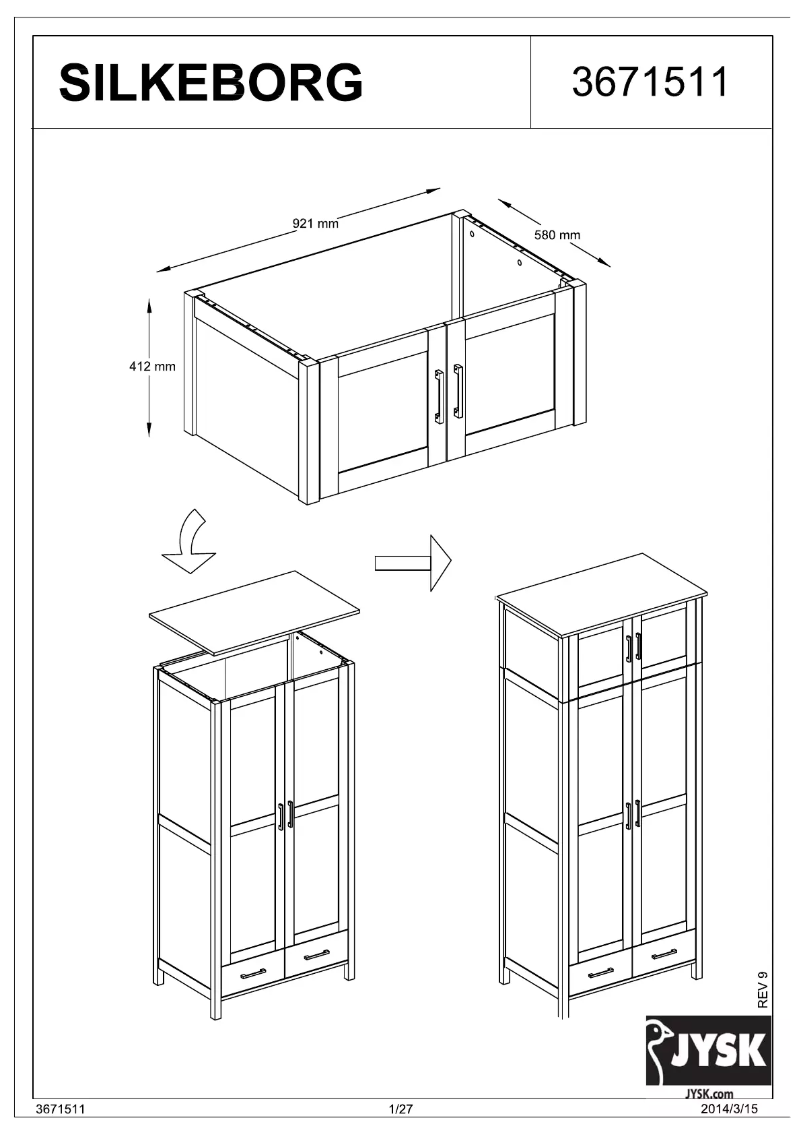 SILKEBORG

3671511

921 mm

580 mm

412 mm

REV 9

JYSK

JYSK.com

3671511

1/27

2014/3/15