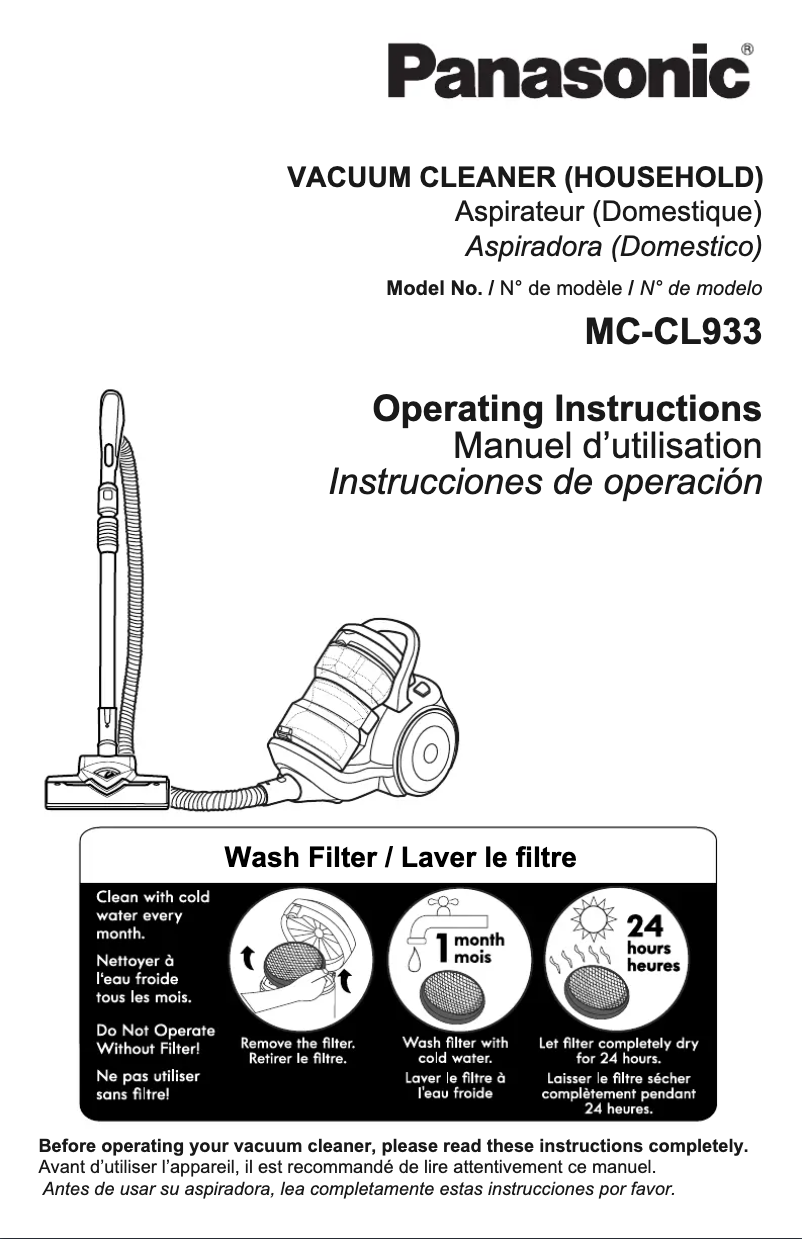 Panasonic®

VACUUM CLEANER (HOUSEHOLD)
Aspirateur (Domestique)
Aspiradora (Domestico)

Model No. / N° de modèle / N° de modelo

MC-CL933

Operating Instructions
Manuel d'utilisation
Instrucciones de operación

Wash Filter / Laver le filtre

Clean with cold water every month.

Nettoyer à l'eau froide tous les mois.

Do Not Operate Without Filter!

Ne pas utiliser sans filtre!

Remove the filter.
Retirer le filtre.

1 month
mois

Wash filter with cold water.
Laver le filtre à l'eau froide

24 hours
heures

Let filter completely dry for 24 hours.
Laisser le filtre sécher complètement pendant 24 heures.

Before operating your vacuum cleaner, please read these instructions completely.
Avant d'utiliser l'appareil, il est recommandé de lire attentivement ce manuel.
Antes de usar su aspiradora, lea completamente estas instrucciones por favor.